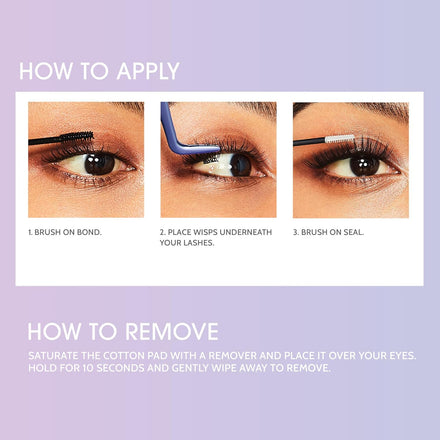 HOW TO APPLY

1. BRUSH ON BOND.

2. PLACE WISPS UNDERNEATH YOUR LASHES.

3. BRUSH ON SEAL.

HOW TO REMOVE

SATURATE THE COTTON PAD WITH A REMOVER AND PLACE IT OVER YOUR EYES. HOLD FOR 10 SECONDS AND GENTLY WIPE AWAY TO REMOVE.