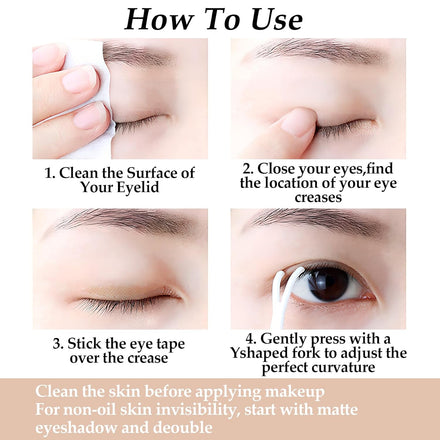 How To Use

1. Clean the Surface of Your Eyelid

2. Close your eyes,find the location of your eye creases

3. Stick the eye tape over the crease

4. Gently press with a Yshaped fork to adjust the perfect curvature

Clean the skin before applying makeup
For non-oil skin invisibility, start with matte eyeshadow and deouble