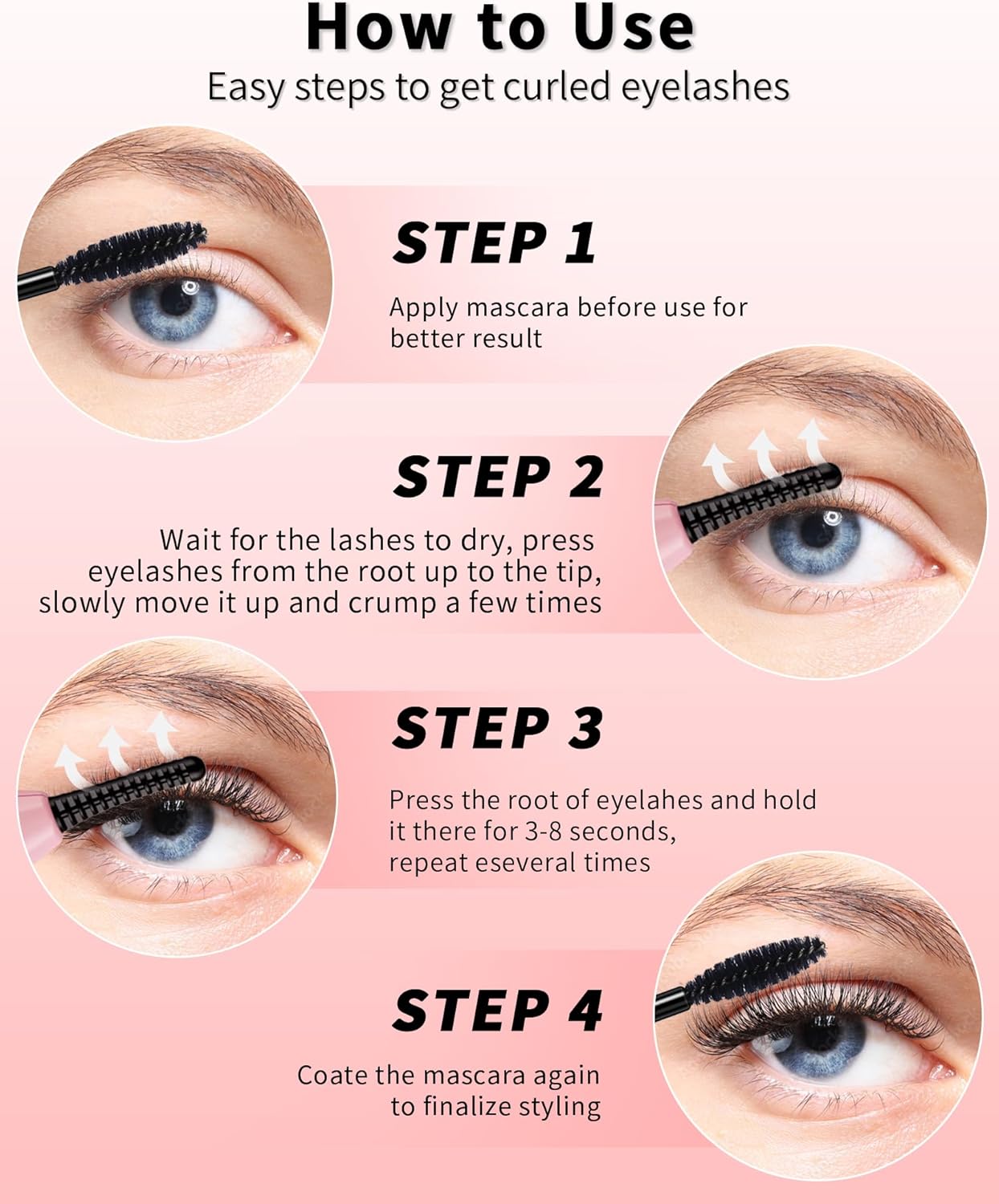 How to Use
Easy steps to get curled eyelashes

STEP 1
Apply mascara before use for better result

STEP 2
Wait for the lashes to dry, press eyelashes from the root up to the tip, slowly move it up and crump a few times

STEP 3
Press the root of eyelahes and hold it there for 3-8 seconds, repeat eseveral times

STEP 4
Coate the mascara again to finalize styling