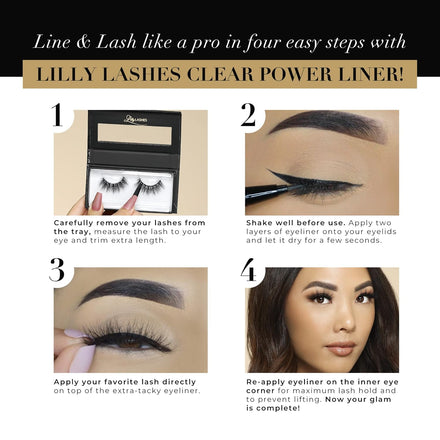 Line & Lash like a pro in four easy steps with

LILLY LASHES CLEAR POWER LINER!

1

Lilly LASHES

Carefully remove your lashes from the tray, measure the lash to your eye and trim extra length.

2

Shake well before use. Apply two layers of eyeliner onto your eyelids and let it dry for a few seconds.

3

Apply your favorite lash directly on top of the extra-tacky eyeliner.

4

Re-apply eyeliner on the inner eye corner for maximum lash hold and to prevent lifting. Now your glam is complete!