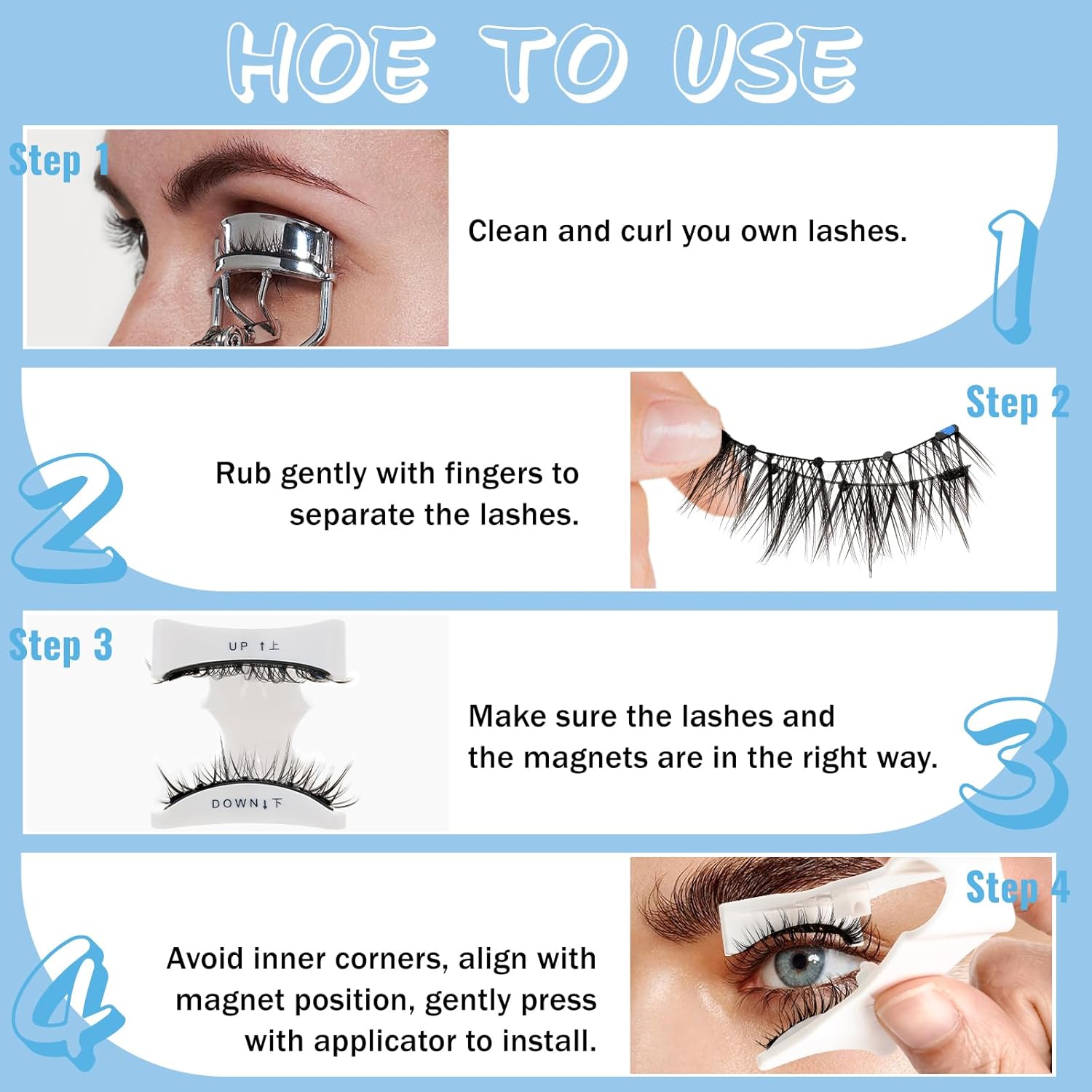 HOE TO USE

Step 1

Clean and curl you own lashes.

1

Step 2

2

Rub gently with fingers to separate the lashes.

Step 3

UP ↑上

DOWN↓下

Make sure the lashes and the magnets are in the right way.

3

Step 4

4

Avoid inner corners, align with magnet position, gently press with applicator to install.