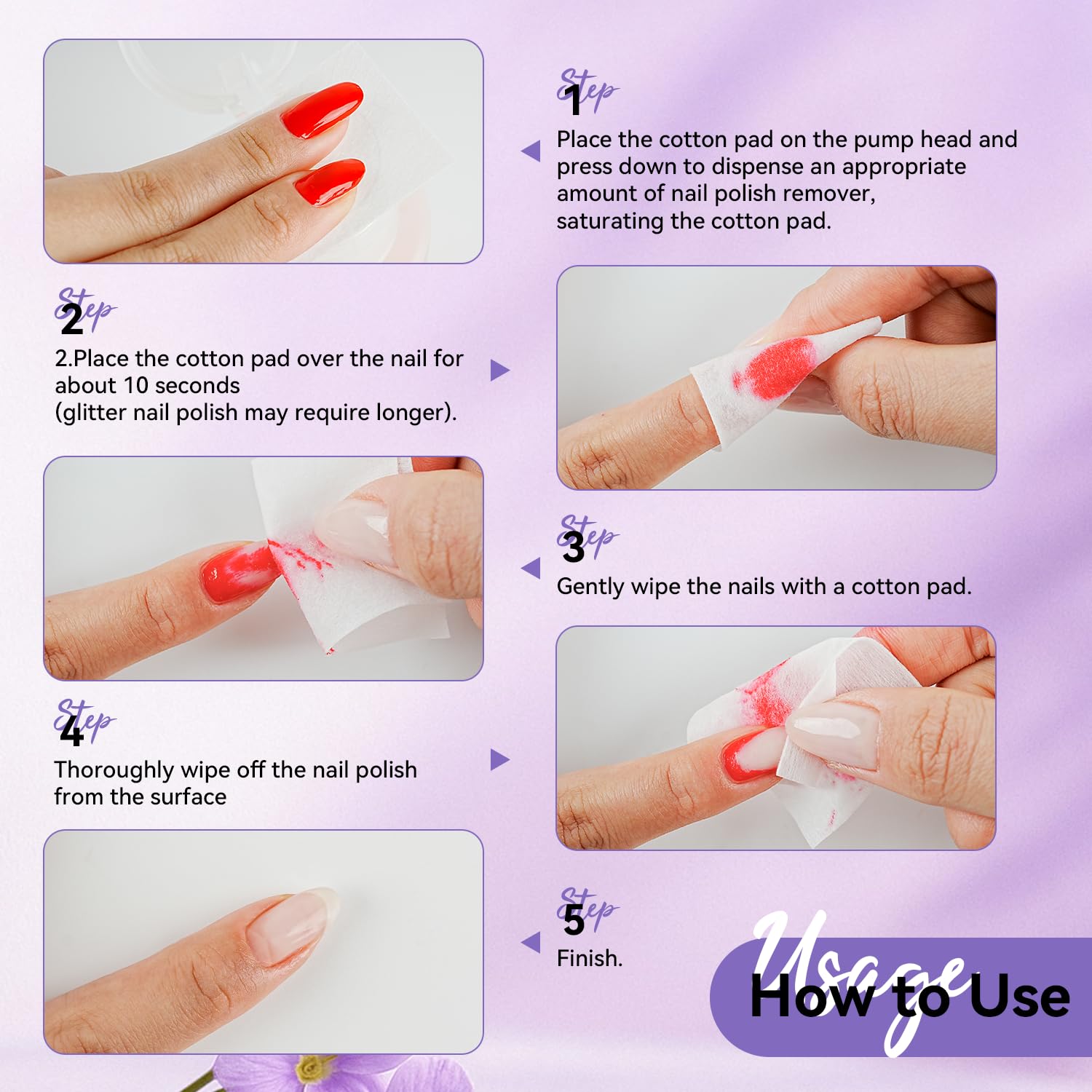 Step 1
Place the cotton pad on the pump head and press down to dispense an appropriate amount of nail polish remover, saturating the cotton pad.

Step 2
2.Place the cotton pad over the nail for about 10 seconds
(glitter nail polish may require longer).

Step 3
Gently wipe the nails with a cotton pad.

Step 4
Thoroughly wipe off the nail polish from the surface

Step 5
Finish.

Usage
How to Use