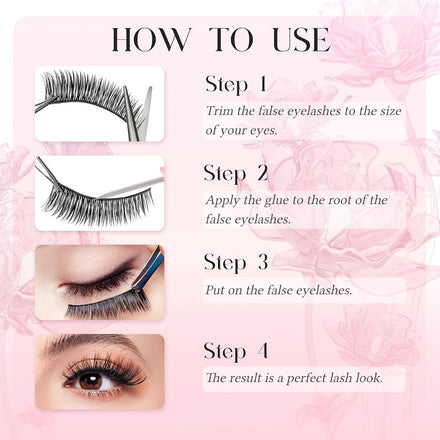 HOW TO USE

Step 1

Trim the false eyelashes to the size of your eyes.

Step 2

Apply the glue to the root of the false eyelashes.

Step 3

Put on the false eyelashes.

Step 4

The result is a perfect lash look.