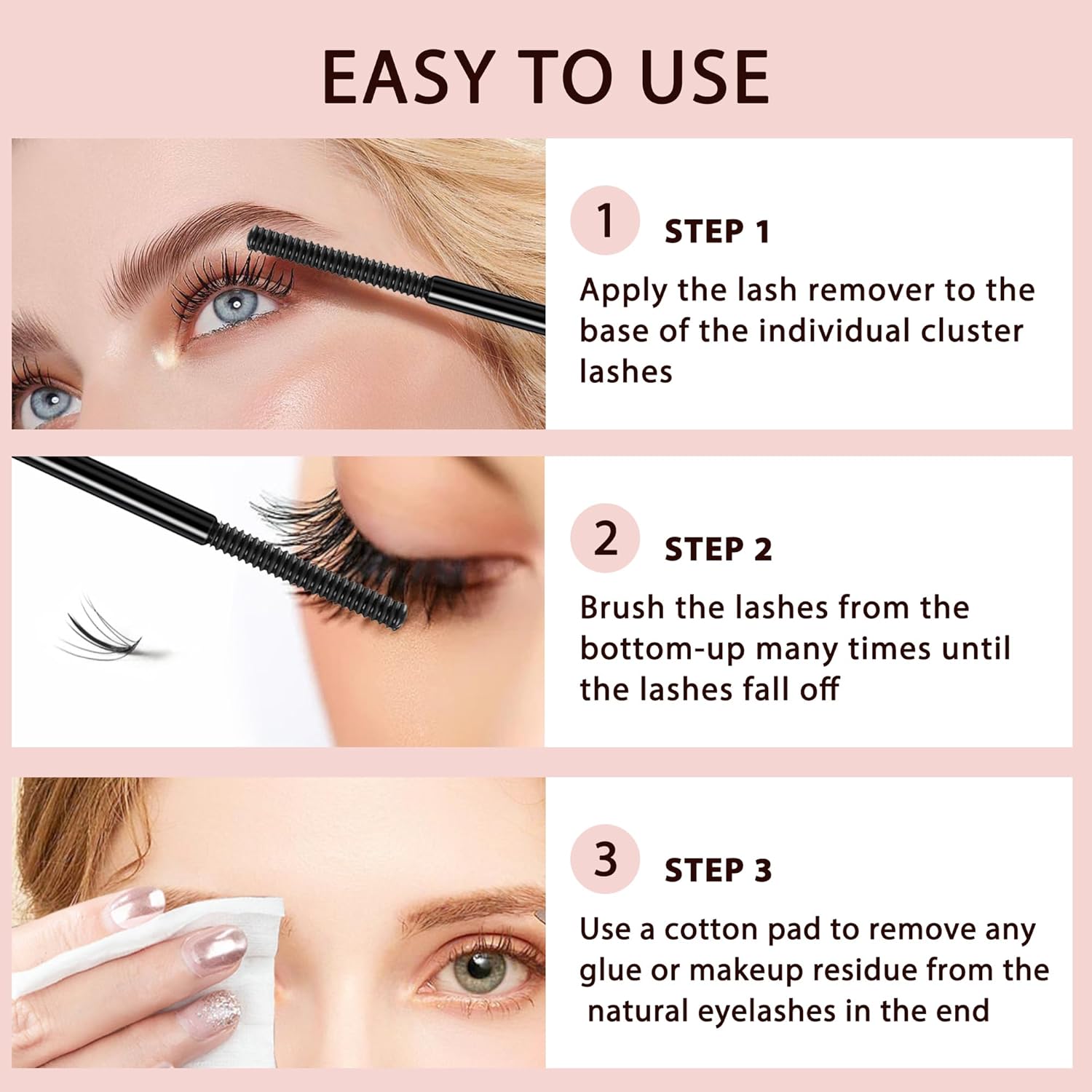 EASY TO USE

1 STEP 1

Apply the lash remover to the base of the individual cluster lashes

2 STEP 2

Brush the lashes from the bottom-up many times until the lashes fall off

3 STEP 3

Use a cotton pad to remove any glue or makeup residue from the natural eyelashes in the end