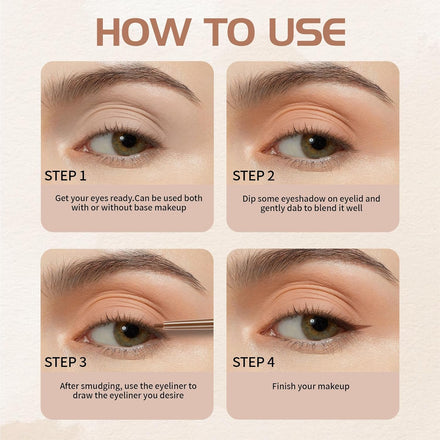 HOW TO USE

STEP 1

Get your eyes ready.Can be used both with or without base makeup

STEP 2

Dip some eyeshadow on eyelid and gently dab to blend it well

STEP 3

After smudging, use the eyeliner to draw the eyeliner you desire

STEP 4

Finish your makeup