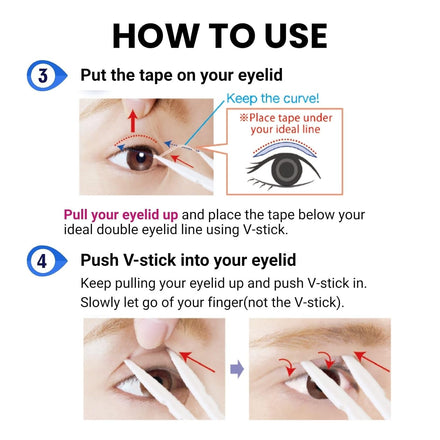 HOW TO USE

3 Put the tape on your eyelid

Keep the curve!

※Place tape under your ideal line

Pull your eyelid up and place the tape below your ideal double eyelid line using V-stick.

4 Push V-stick into your eyelid

Keep pulling your eyelid up and push V-stick in. Slowly let go of your finger(not the V-stick).