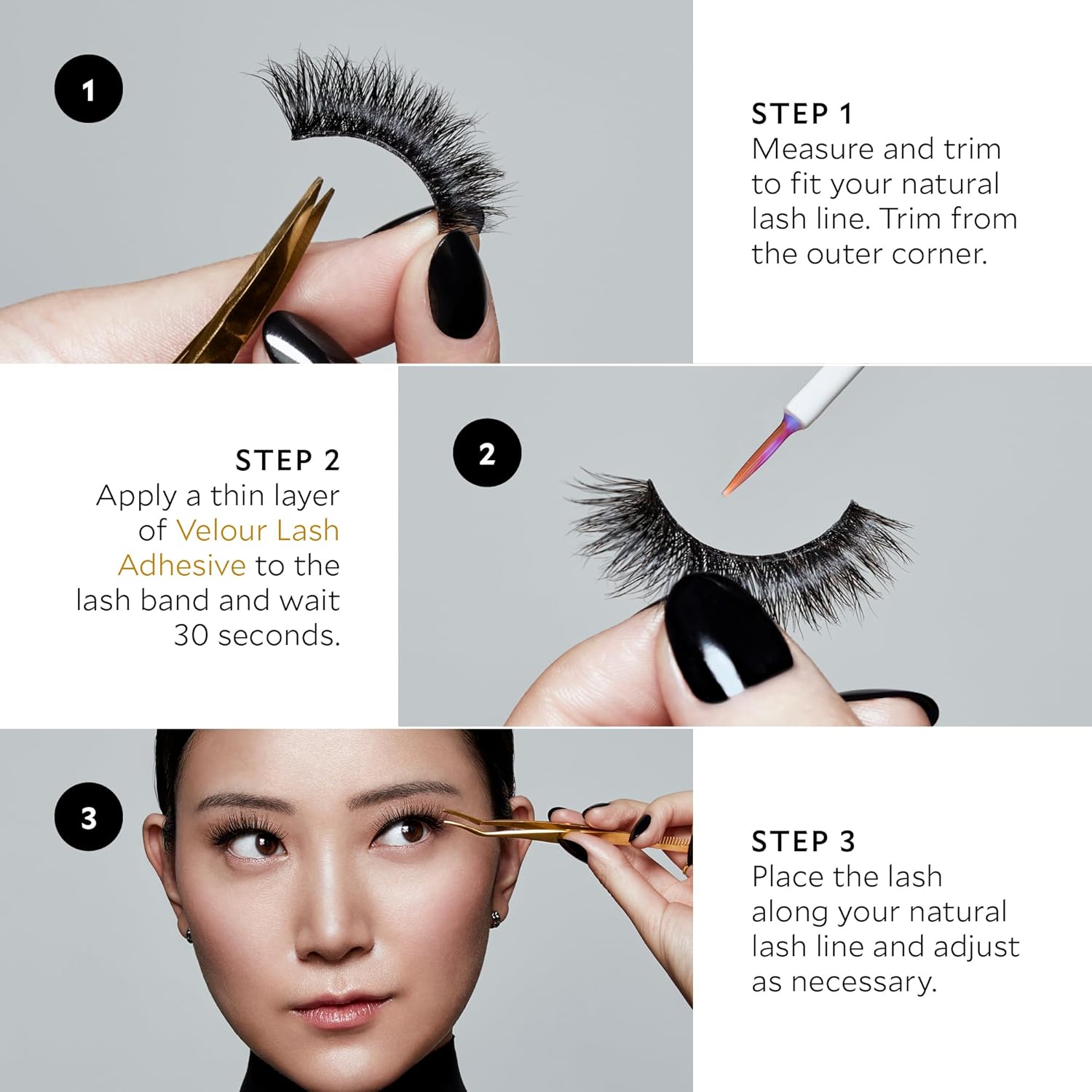 1

STEP 1
Measure and trim to fit your natural lash line. Trim from the outer corner.

STEP 2
Apply a thin layer of Velour Lash Adhesive to the lash band and wait 30 seconds.

2

3

STEP 3
Place the lash along your natural lash line and adjust as necessary.