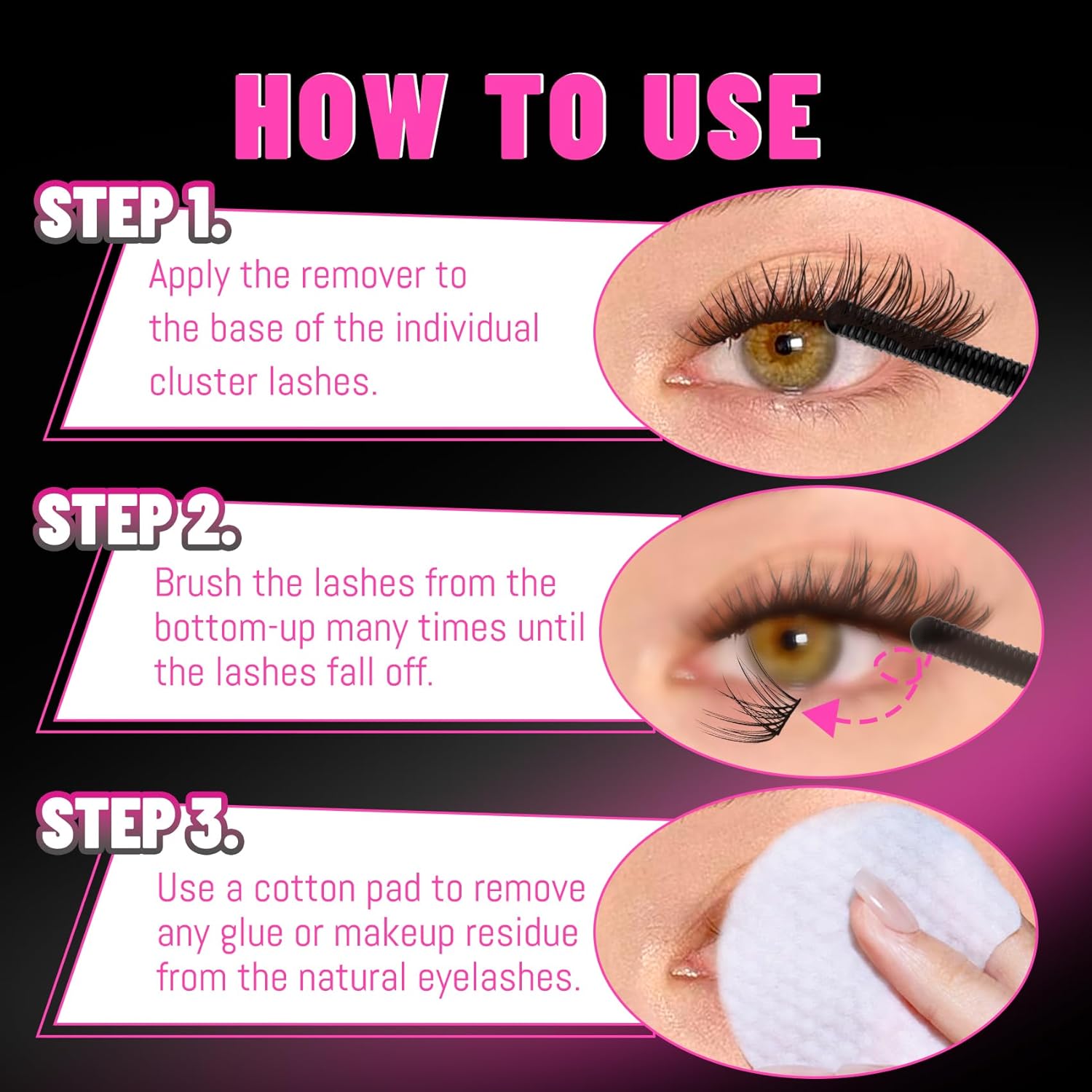 HOW TO USE

STEP 1.

Apply the remover to the base of the individual cluster lashes.

STEP 2.

Brush the lashes from the bottom-up many times until the lashes fall off.

STEP 3.

Use a cotton pad to remove any glue or makeup residue from the natural eyelashes.