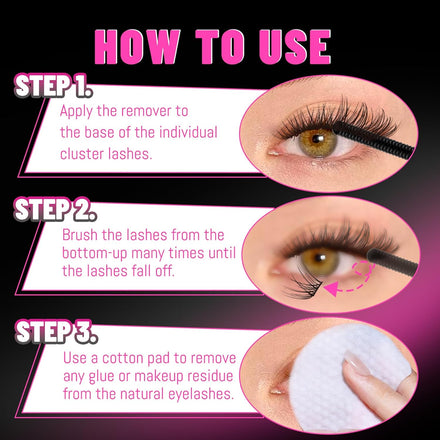 HOW TO USE

STEP 1.

Apply the remover to the base of the individual cluster lashes.

STEP 2.

Brush the lashes from the bottom-up many times until the lashes fall off.

STEP 3.

Use a cotton pad to remove any glue or makeup residue from the natural eyelashes.