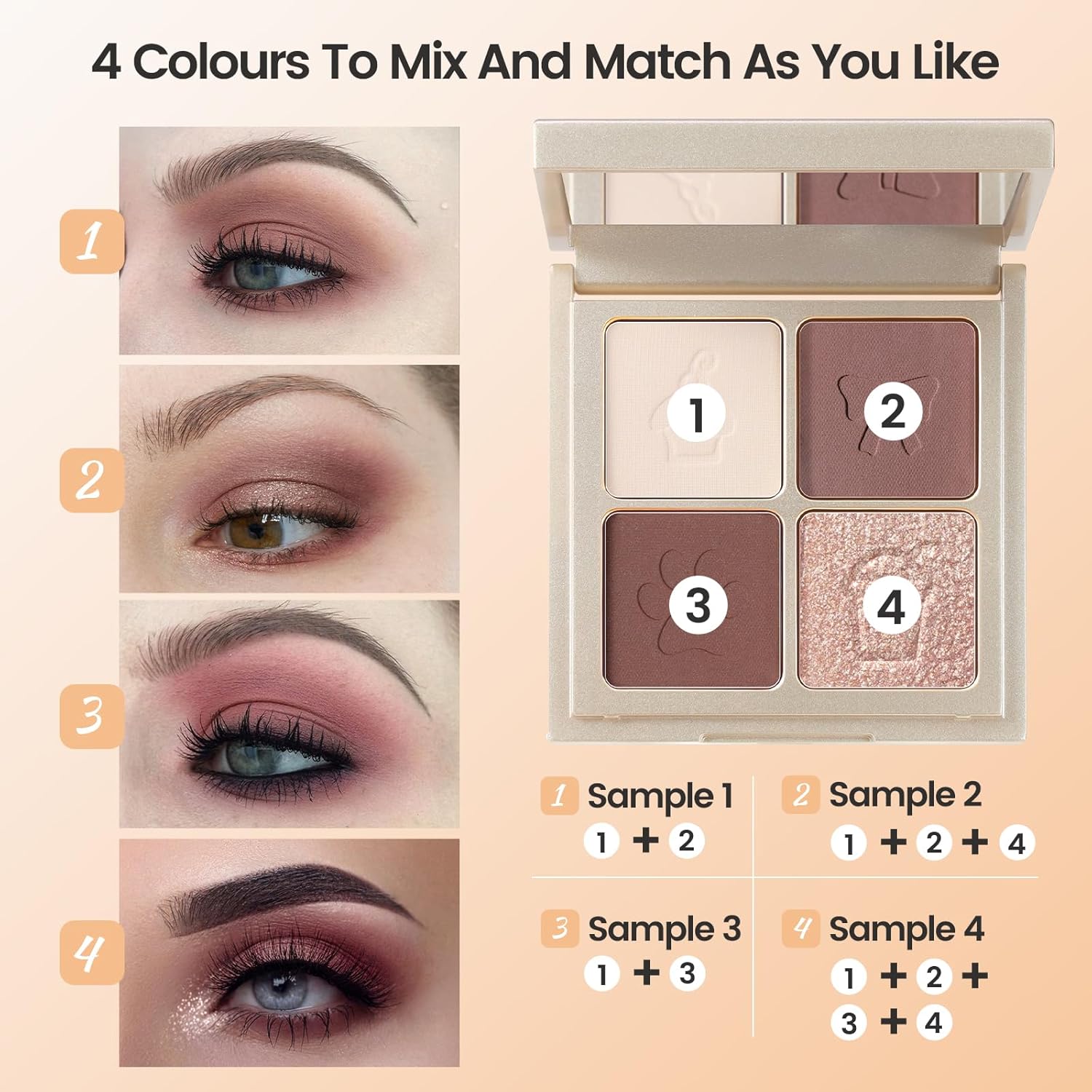 4 Colours To Mix And Match As You Like

1

2

3

4

1 2 3 4

1 Sample 1
1 + 2

2 Sample 2
1 + 2 + 4

3 Sample 3
1 + 3

4 Sample 4
1 + 2 + 3 + 4