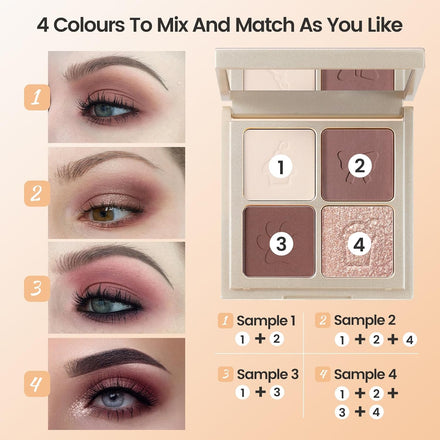 4 Colours To Mix And Match As You Like

1

2

3

4

1 2
3 4

1 Sample 1
1 + 2

2 Sample 2
1 + 2 + 4

3 Sample 3
1 + 3

4 Sample 4
1 + 2 +
3 + 4