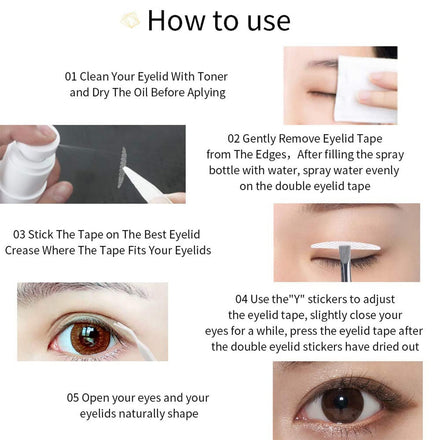 How to use

01 Clean Your Eyelid With Toner and Dry The Oil Before Aplying

02 Gently Remove Eyelid Tape from The Edges，After filling the spray bottle with water, spray water evenly on the double eyelid tape

03 Stick The Tape on The Best Eyelid Crease Where The Tape Fits Your Eyelids

04 Use the"Y" stickers to adjust the eyelid tape, slightly close your eyes for a while, press the eyelid tape after the double eyelid stickers have dried out

05 Open your eyes and your eyelids naturally shape