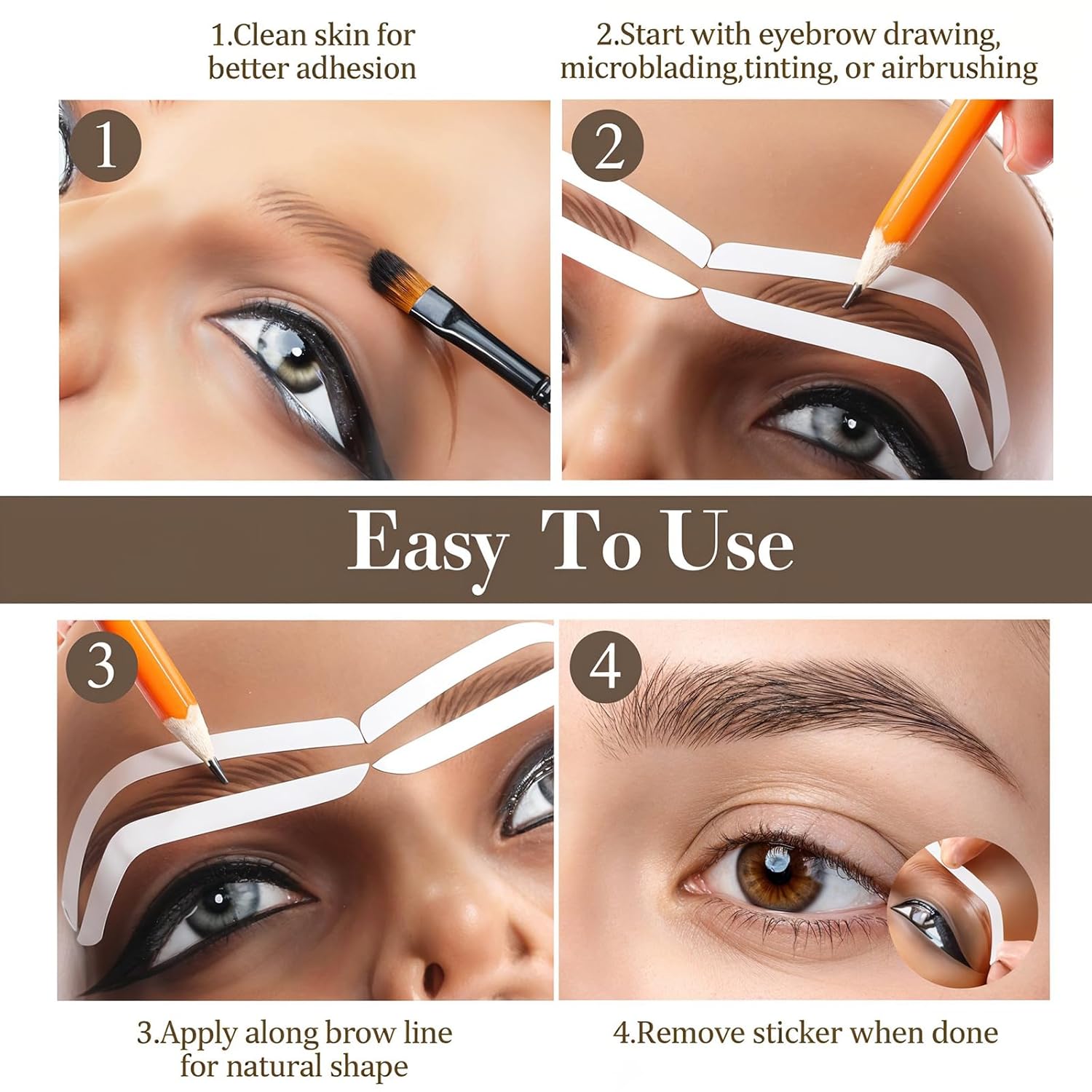 1.Clean skin for better adhesion

2.Start with eyebrow drawing, microblading,tinting, or airbrushing

1

2

Easy To Use

3

4

3.Apply along brow line for natural shape

4.Remove sticker when done