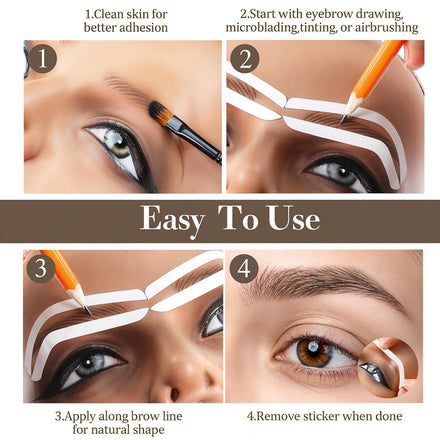 1.Clean skin for better adhesion

2.Start with eyebrow drawing, microblading,tinting, or airbrushing

1

2

Easy To Use

3

4

3.Apply along brow line for natural shape

4.Remove sticker when done