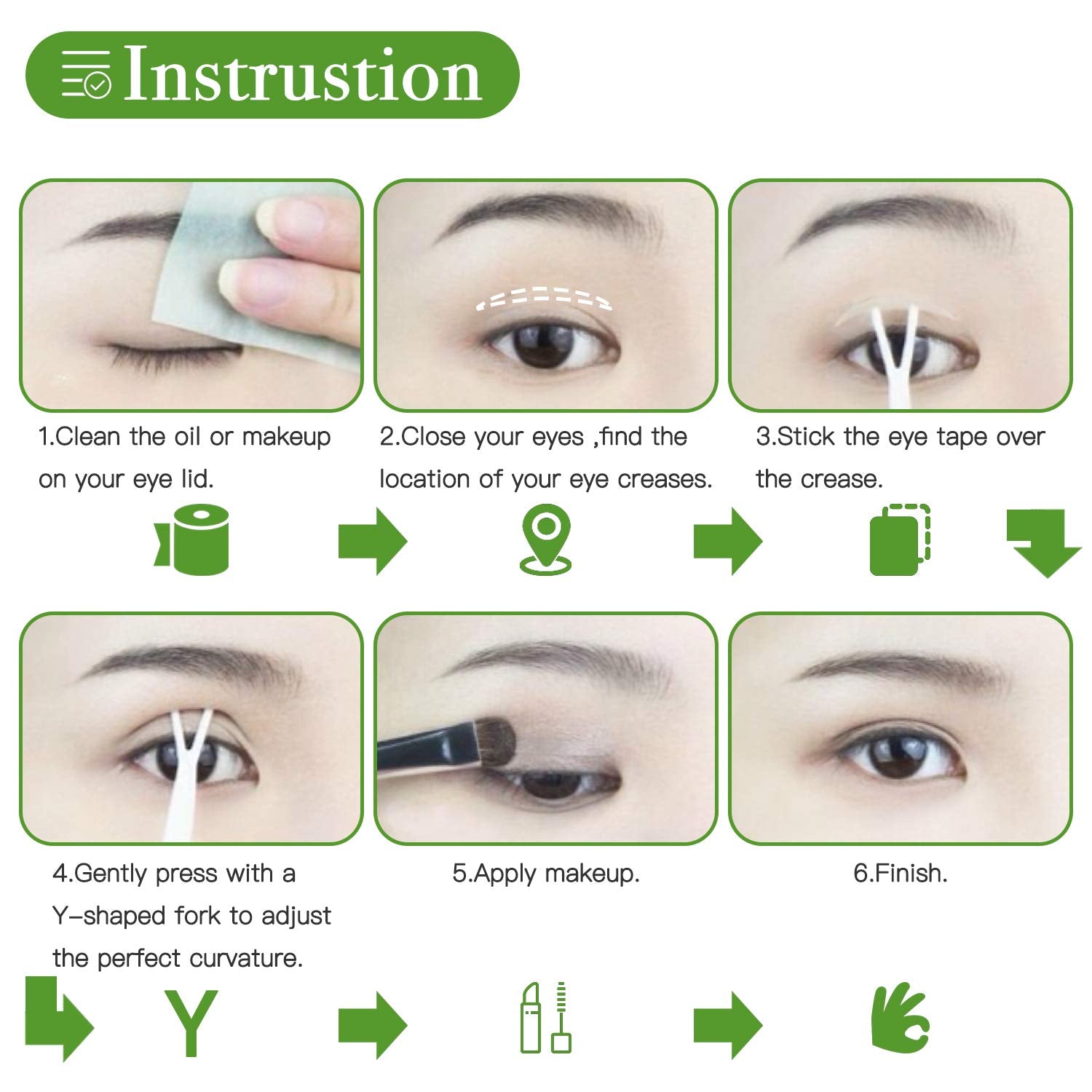 Instrustion

1.Clean the oil or makeup on your eye lid.

2.Close your eyes ,find the location of your eye creases.

3.Stick the eye tape over the crease.

4.Gently press with a Y-shaped fork to adjust the perfect curvature.

5.Apply makeup.

6.Finish.

Y