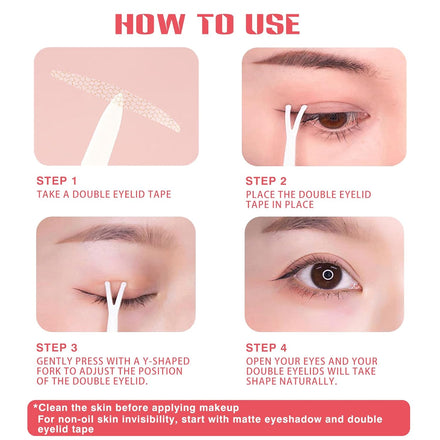 HOW TO USE

STEP 1
TAKE A DOUBLE EYELID TAPE

STEP 2
PLACE THE DOUBLE EYELID TAPE IN PLACE

STEP 3
GENTLY PRESS WITH A Y-SHAPED FORK TO ADJUST THE POSITION OF THE DOUBLE EYELID.

STEP 4
OPEN YOUR EYES AND YOUR DOUBLE EYELIDS WILL TAKE SHAPE NATURALLY.

*Clean the skin before applying makeup
For non-oil skin invisibility, start with matte eyeshadow and double eyelid tape