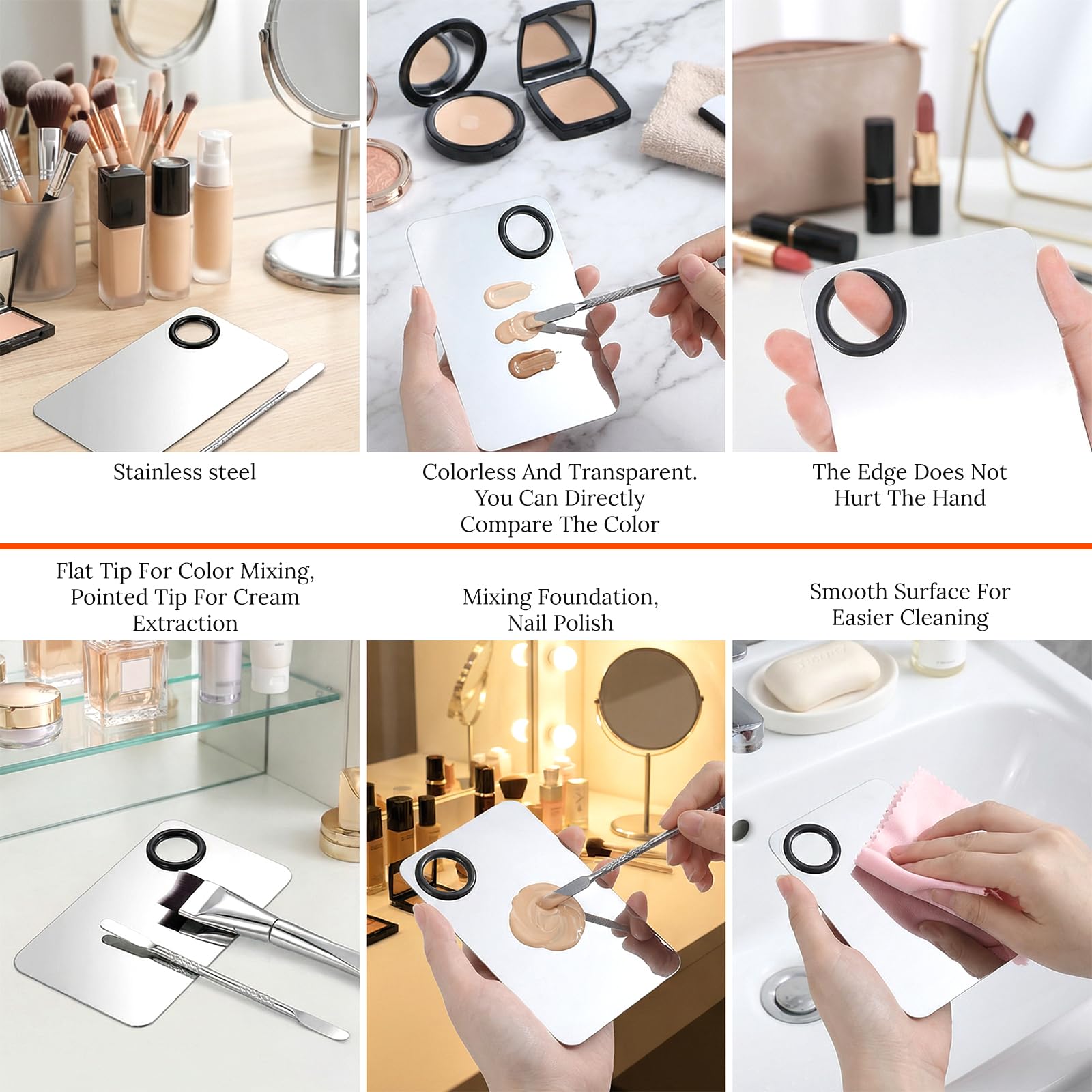 Stainless steel

Colorless And Transparent. You Can Directly Compare The Color

The Edge Does Not Hurt The Hand

Flat Tip For Color Mixing, Pointed Tip For Cream Extraction

Mixing Foundation, Nail Polish

Smooth Surface For Easier Cleaning