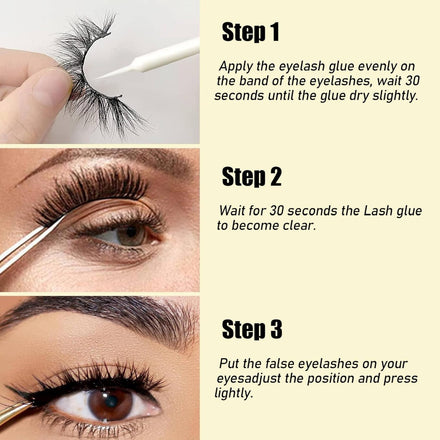 Step 1

Apply the eyelash glue evenly on the band of the eyelashes, wait 30 seconds until the glue dry slightly.

Step 2

Wait for 30 seconds the Lash glue to become clear.

Step 3

Put the false eyelashes on your eyesadjust the position and press lightly.