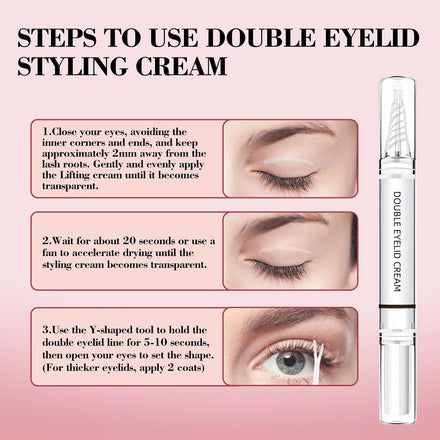 STEPS TO USE DOUBLE EYELID STYLING CREAM

1.Close your eyes, avoiding the inner corners and ends, and keep approximately 2mm away from the lash roots. Gently and evenly apply the Lifting cream until it becomes transparent.

2.Wait for about 20 seconds or use a fan to accelerate drying until the styling cream becomes transparent.

3.Use the Y-shaped tool to hold the double eyelid line for 5-10 seconds, then open your eyes to set the shape. (For thicker eyelids, apply 2 coats)

DOUBLE EYELID CREAM