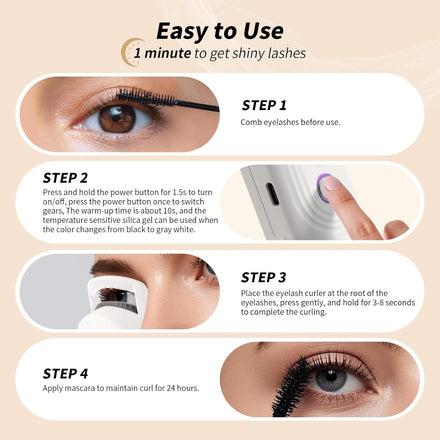 Easy to Use
1 minute to get shiny lashes

STEP 1
Comb eyelashes before use.

STEP 2
Press and hold the power button for 1.5s to turn on/off, press the power button once to switch gears, The warm-up time is about 10s, and the temperature sensitive silica gel can be used when the color changes from black to gray white.

STEP 3
Place the eyelash curler at the root of the eyelashes, press gently, and hold for 3-8 seconds to complete the curling.

STEP 4
Apply mascara to maintain curl for 24 hours.