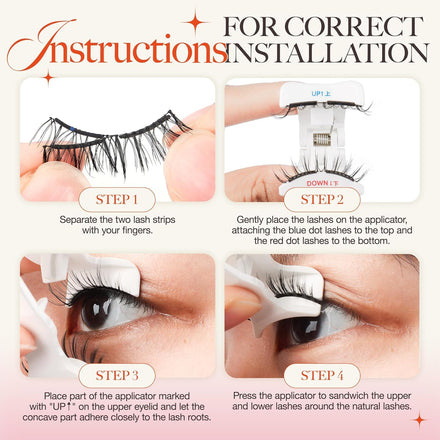 Instructions FOR CORRECT INSTALLATION

UP↑上

DOWN↓下

STEP 1
Separate the two lash strips with your fingers.

STEP 2
Gently place the lashes on the applicator, attaching the blue dot lashes to the top and the red dot lashes to the bottom.

STEP 3
Place part of the applicator marked with "UP↑" on the upper eyelid and let the concave part adhere closely to the lash roots.

STEP 4
Press the applicator to sandwich the upper and lower lashes around the natural lashes.