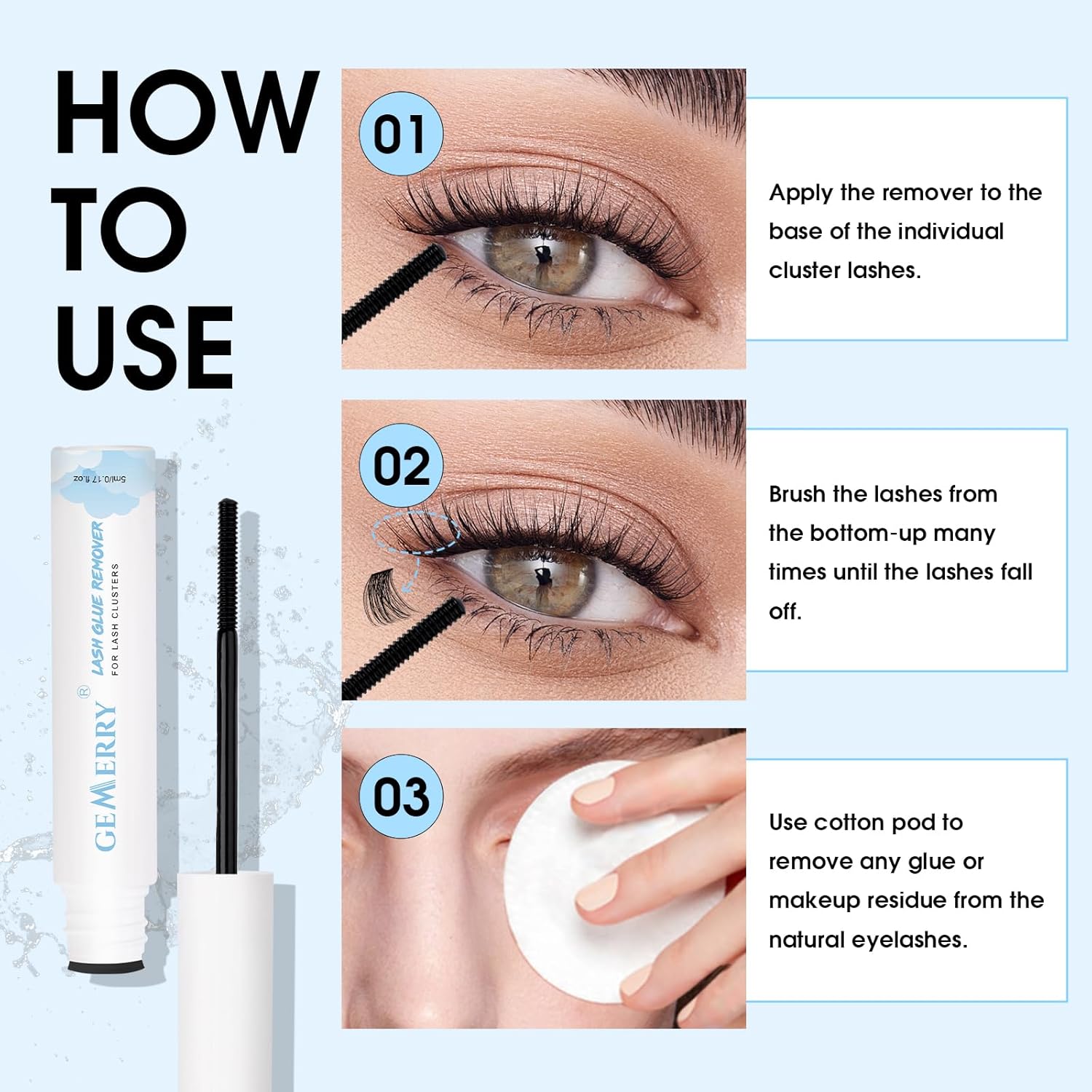 HOW TO USE

GEMERRY®
LASH GLUE REMOVER
FOR LASH CLUSTERS
5ml/0.17 fl.oz

01

Apply the remover to the base of the individual cluster lashes.

02

Brush the lashes from the bottom-up many times until the lashes fall off.

03

Use cotton pod to remove any glue or makeup residue from the natural eyelashes.