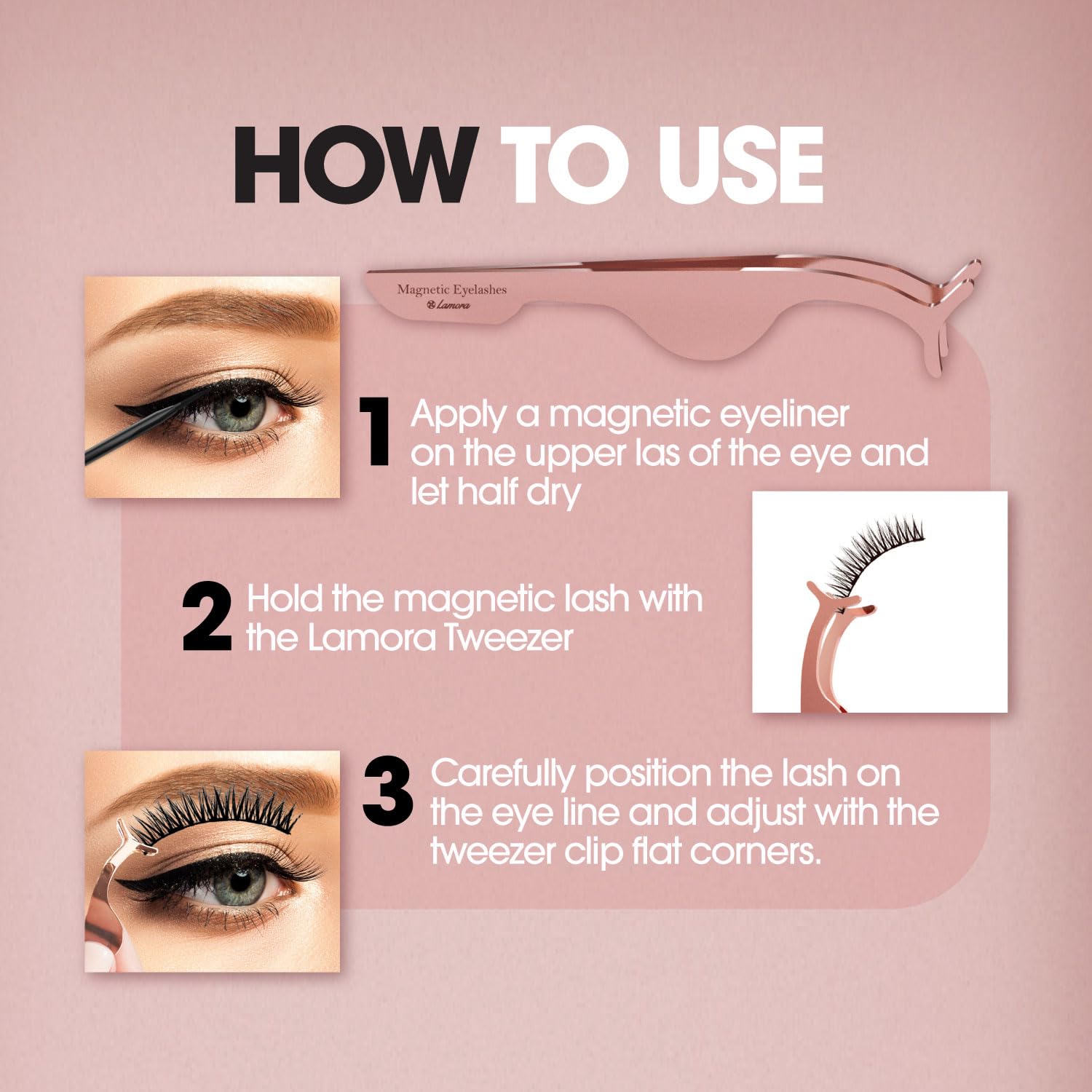 HOW TO USE

Magnetic Eyelashes
Lamora

1 Apply a magnetic eyeliner on the upper las of the eye and let half dry

2 Hold the magnetic lash with the Lamora Tweezer

3 Carefully position the lash on the eye line and adjust with the tweezer clip flat corners.