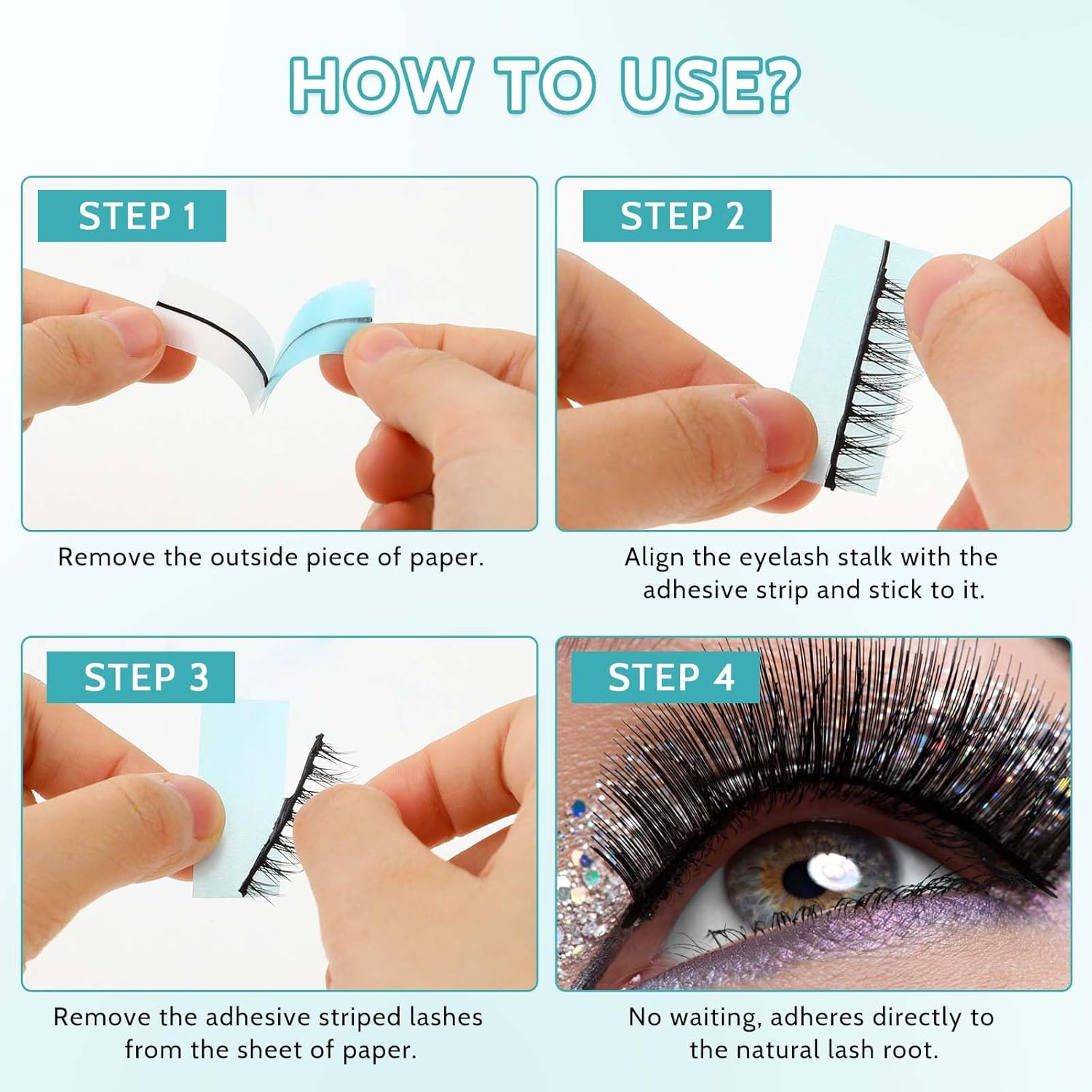 HOW TO USE?

STEP 1

Remove the outside piece of paper.

STEP 2

Align the eyelash stalk with the adhesive strip and stick to it.

STEP 3

Remove the adhesive striped lashes from the sheet of paper.

STEP 4

No waiting, adheres directly to the natural lash root.