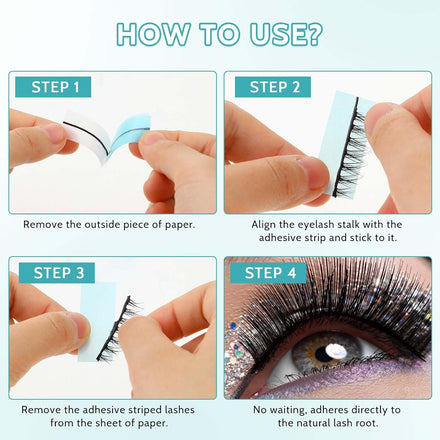 HOW TO USE?

STEP 1

Remove the outside piece of paper.

STEP 2

Align the eyelash stalk with the adhesive strip and stick to it.

STEP 3

Remove the adhesive striped lashes from the sheet of paper.

STEP 4

No waiting, adheres directly to the natural lash root.