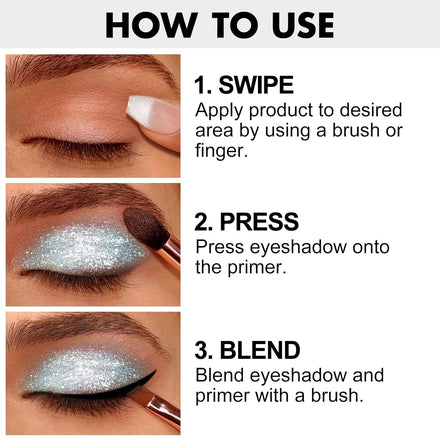 HOW TO USE

1. SWIPE
Apply product to desired area by using a brush or finger.

2. PRESS
Press eyeshadow onto the primer.

3. BLEND
Blend eyeshadow and primer with a brush.