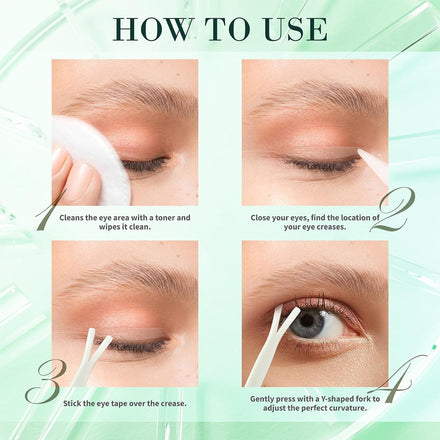 HOW TO USE

1
Cleans the eye area with a toner and wipes it clean.

2
Close your eyes, find the location of your eye creases.

3
Stick the eye tape over the crease.

4
Gently press with a Y-shaped fork to adjust the perfect curvature.