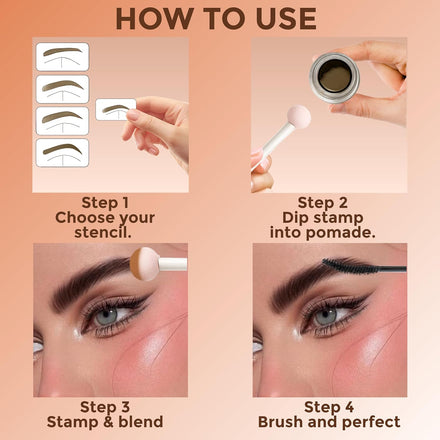 HOW TO USE

Step 1
Choose your stencil.

Step 2
Dip stamp into pomade.

Step 3
Stamp & blend

Step 4
Brush and perfect