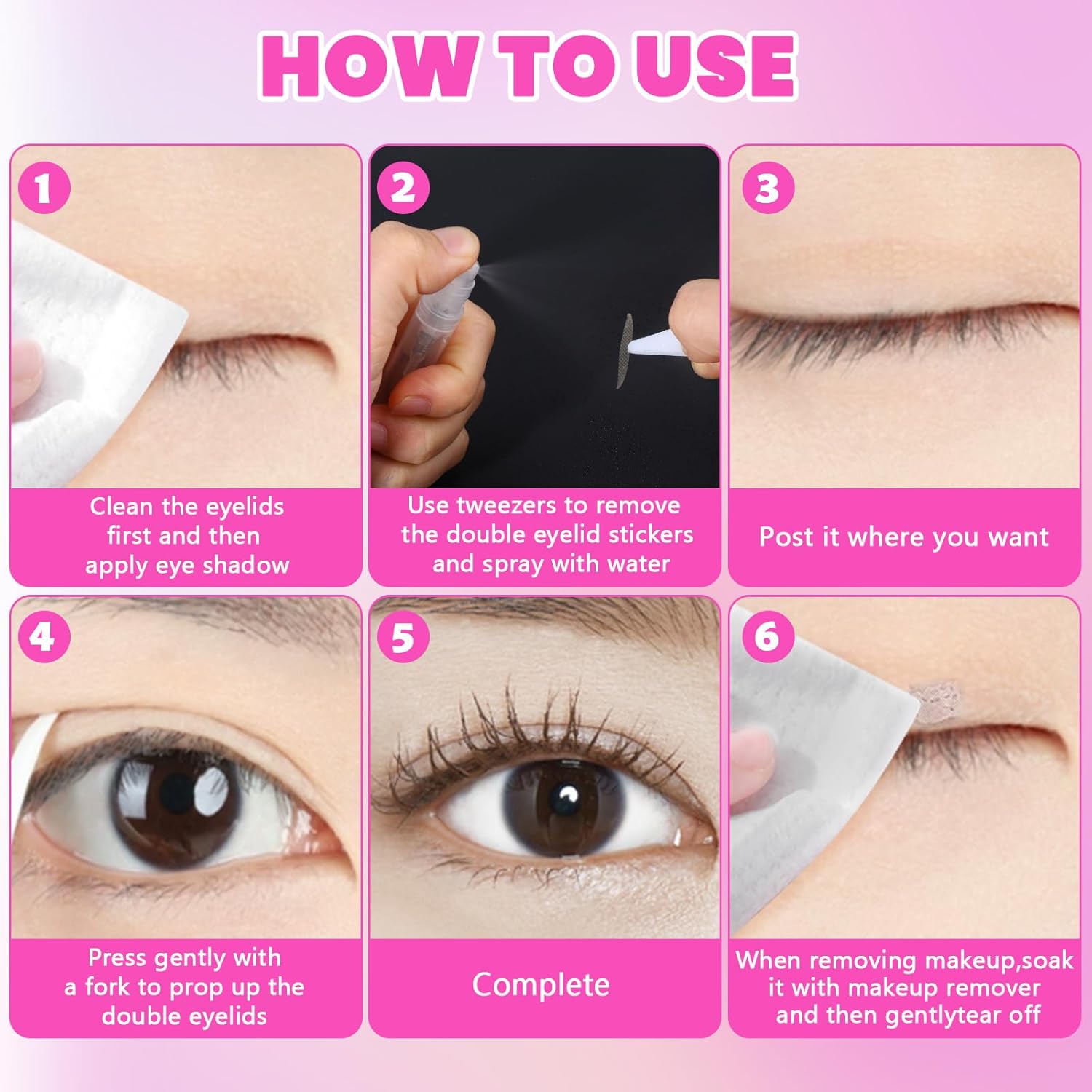 HOW TO USE

1
Clean the eyelids first and then apply eye shadow

2
Use tweezers to remove the double eyelid stickers and spray with water

3
Post it where you want

4
Press gently with a fork to prop up the double eyelids

5
Complete

6
When removing makeup,soak it with makeup remover and then gentlytear off