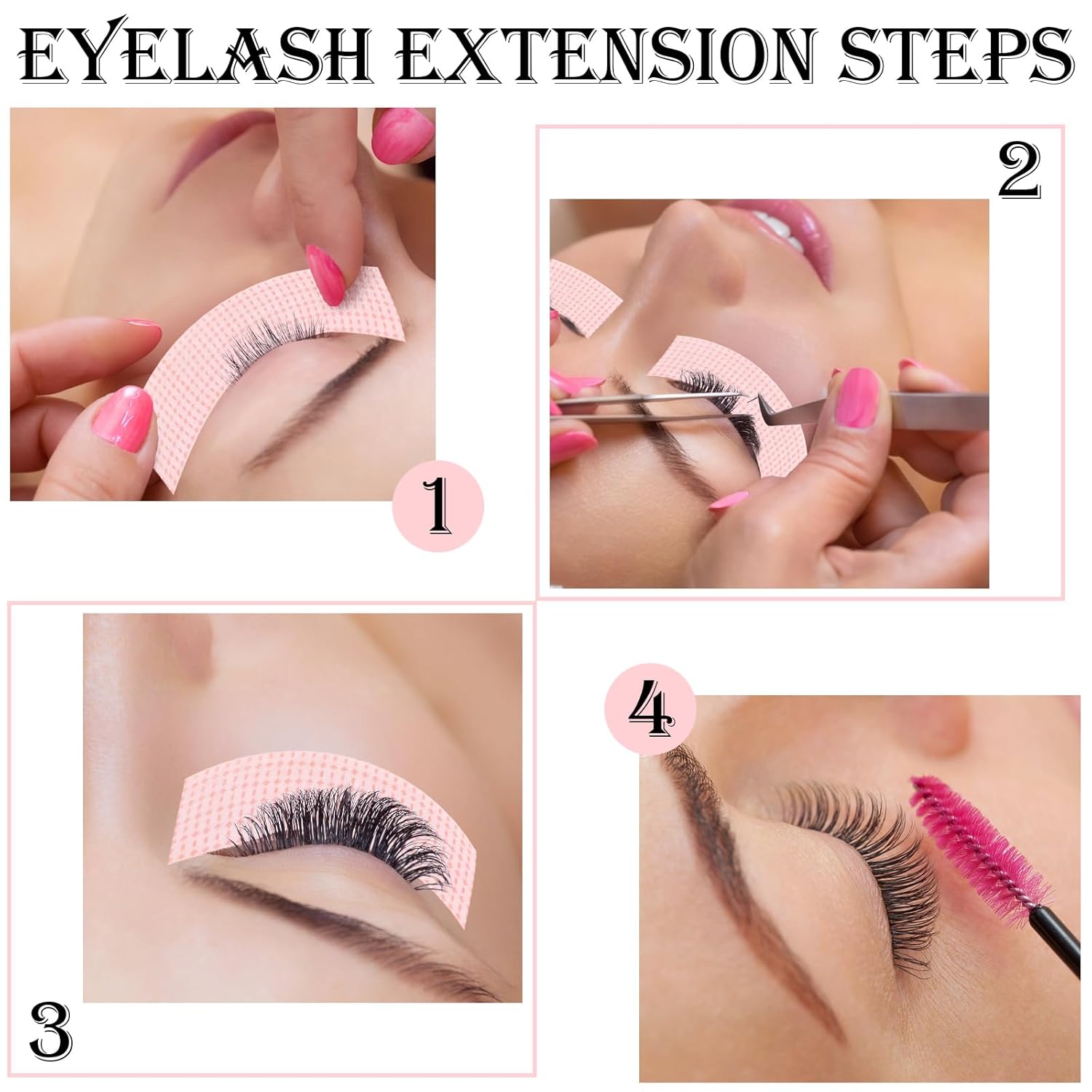 EYELASH EXTENSION STEPS

1

2

3

4