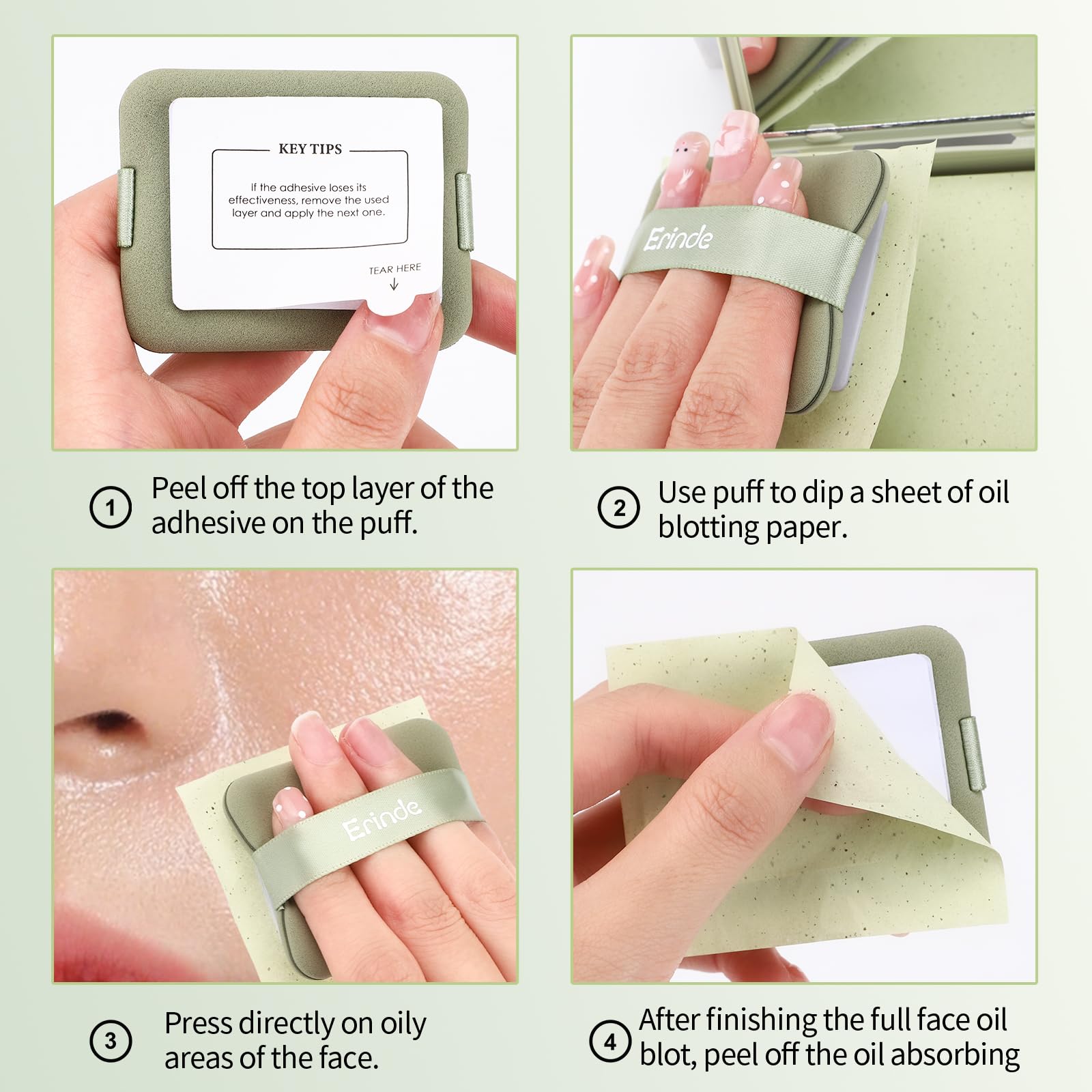 KEY TIPS

If the adhesive loses its effectiveness, remove the used layer and apply the next one.

TEAR HERE

Erinde

1 Peel off the top layer of the adhesive on the puff.

2 Use puff to dip a sheet of oil blotting paper.

Erinde

3 Press directly on oily areas of the face.

4 After finishing the full face oil blot, peel off the oil absorbing