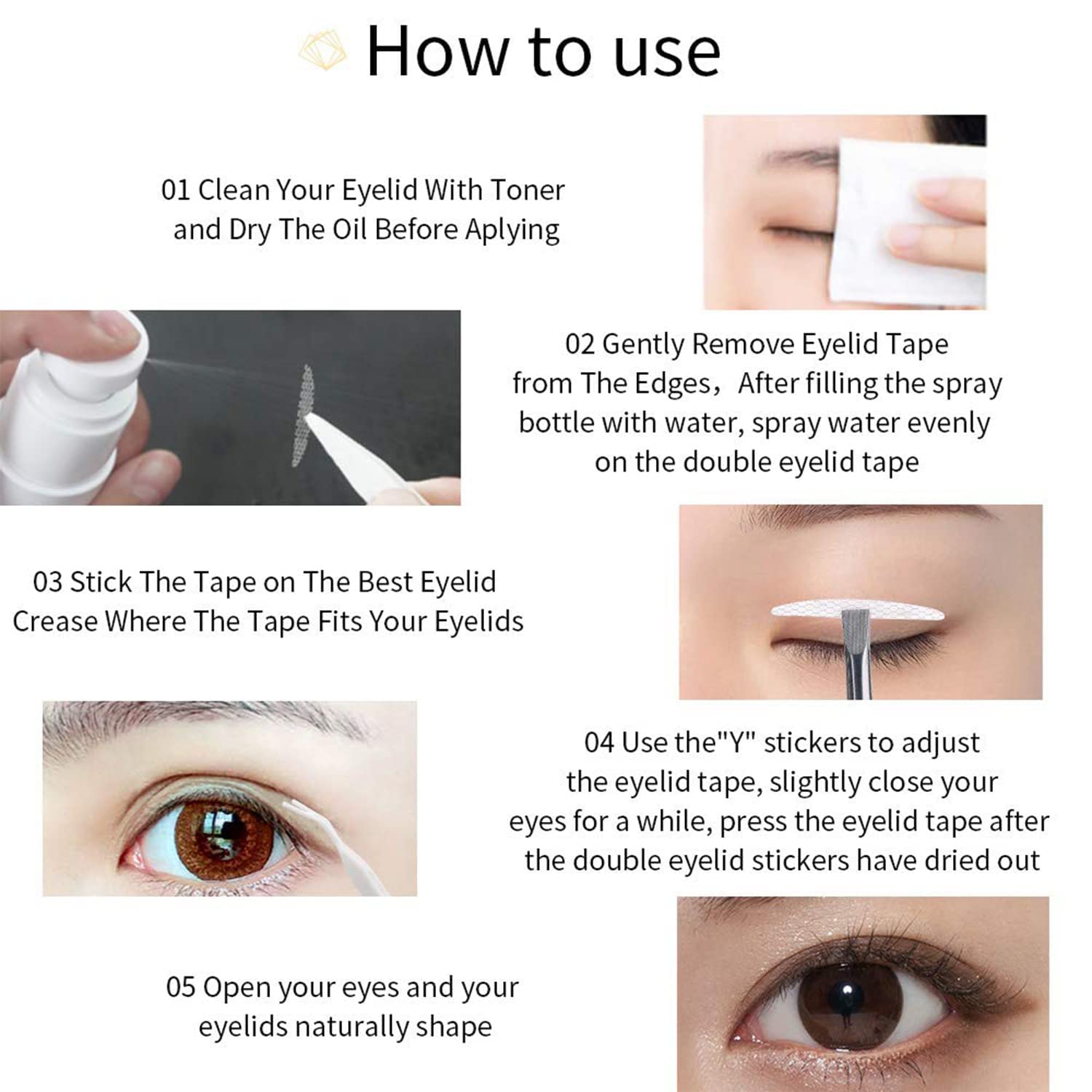 How to use

01 Clean Your Eyelid With Toner and Dry The Oil Before Aplying

02 Gently Remove Eyelid Tape from The Edges，After filling the spray bottle with water, spray water evenly on the double eyelid tape

03 Stick The Tape on The Best Eyelid Crease Where The Tape Fits Your Eyelids

04 Use the"Y" stickers to adjust the eyelid tape, slightly close your eyes for a while, press the eyelid tape after the double eyelid stickers have dried out

05 Open your eyes and your eyelids naturally shape