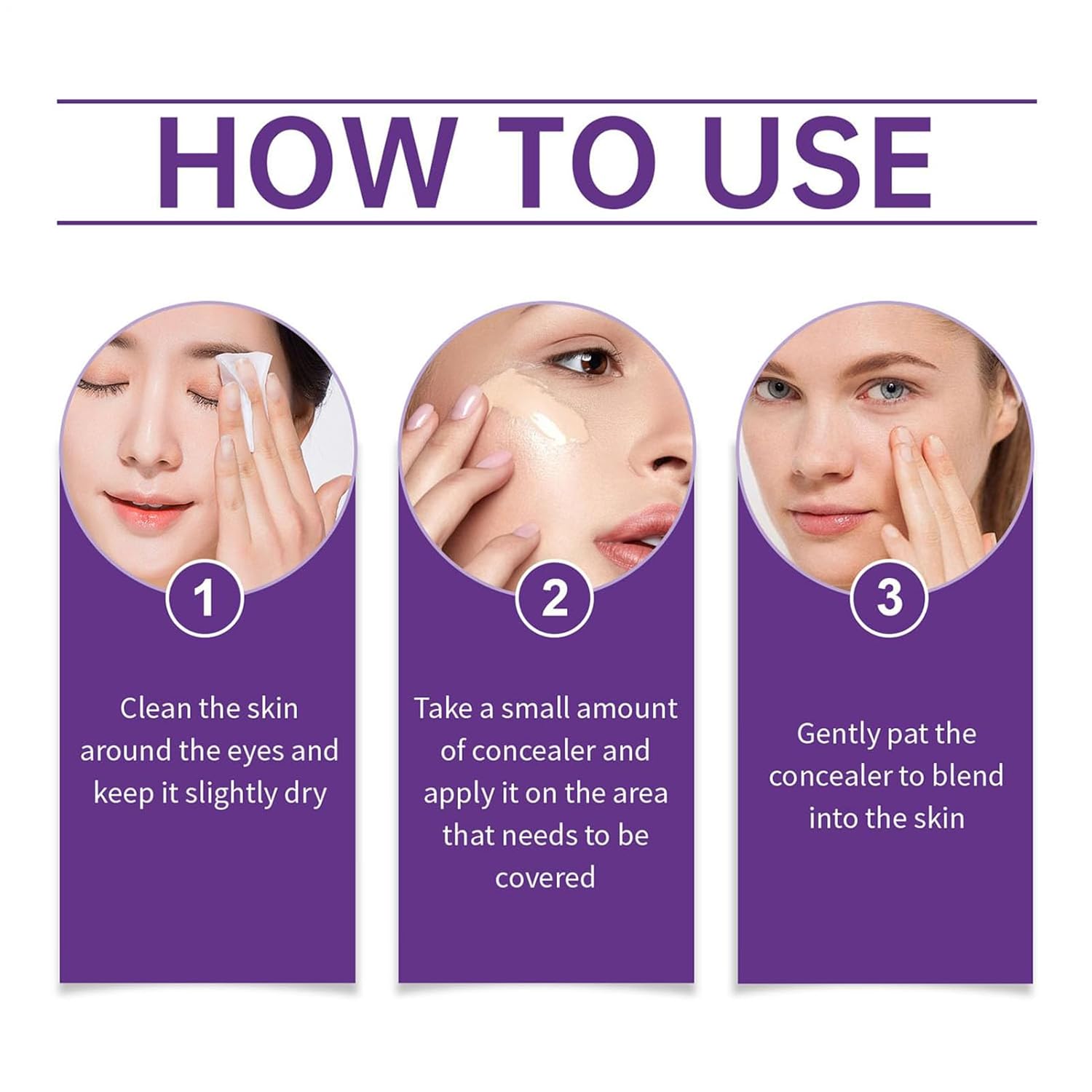 HOW TO USE

1

Clean the skin around the eyes and keep it slightly dry

2

Take a small amount of concealer and apply it on the area that needs to be covered

3

Gently pat the concealer to blend into the skin