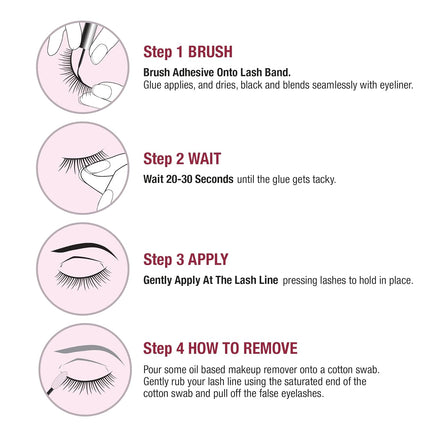 Step 1 BRUSH

Brush Adhesive Onto Lash Band.
Glue applies, and dries, black and blends seamlessly with eyeliner.

Step 2 WAIT

Wait 20-30 Seconds until the glue gets tacky.

Step 3 APPLY

Gently Apply At The Lash Line pressing lashes to hold in place.

Step 4 HOW TO REMOVE

Pour some oil based makeup remover onto a cotton swab. Gently rub your lash line using the saturated end of the cotton swab and pull off the false eyelashes.