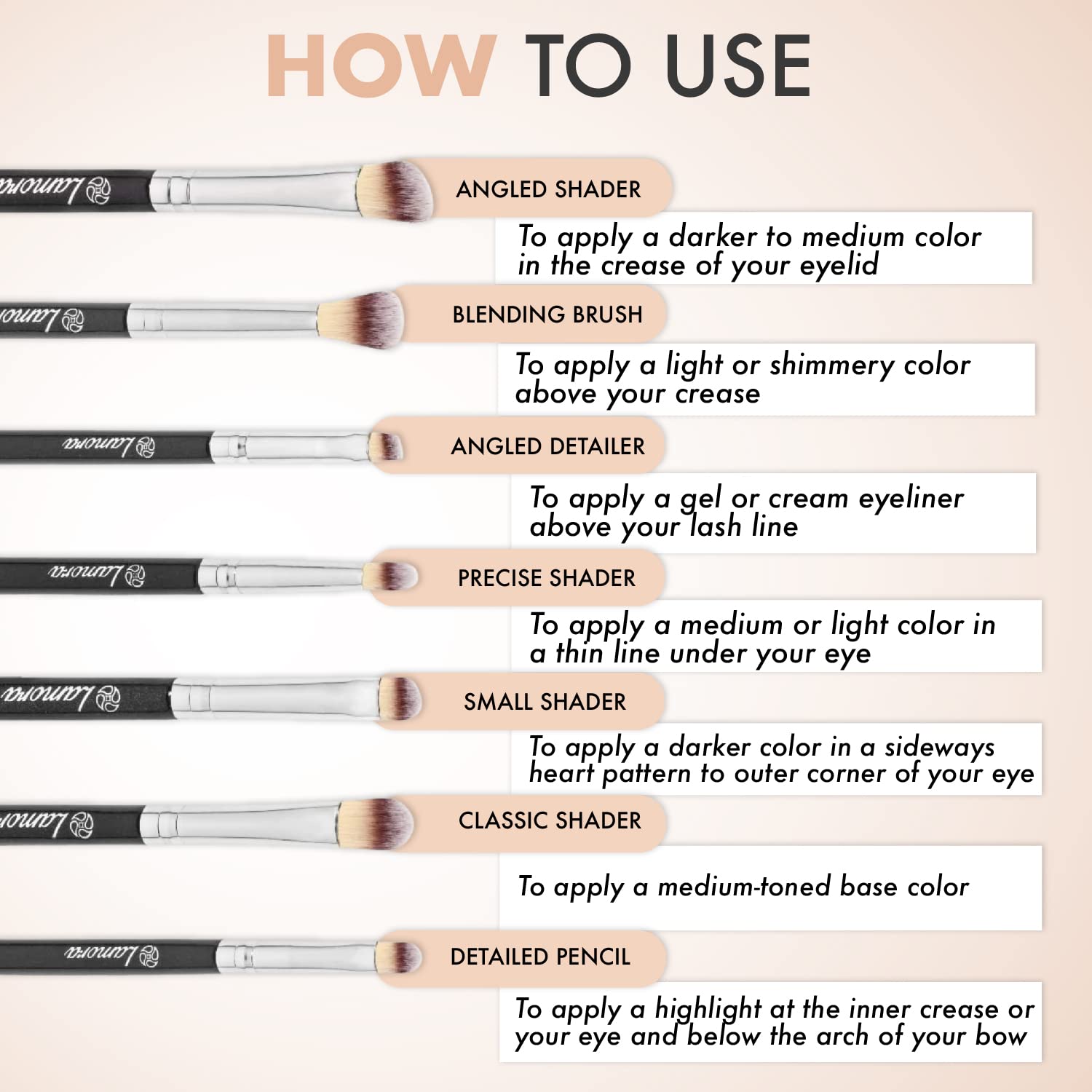 HOW TO USE

Lamora

ANGLED SHADER

To apply a darker to medium color in the crease of your eyelid

Lamora

BLENDING BRUSH

To apply a light or shimmery color above your crease

Lamora

ANGLED DETAILER

To apply a gel or cream eyeliner above your lash line

Lamora

PRECISE SHADER

To apply a medium or light color in a thin line under your eye

Lamora

SMALL SHADER

To apply a darker color in a sideways heart pattern to outer corner of your eye

Lamora

CLASSIC SHADER

To apply a medium-toned base color

Lamora

DETAILED PENCIL

To apply a highlight at the inner crease or your eye and below the arch of your bow