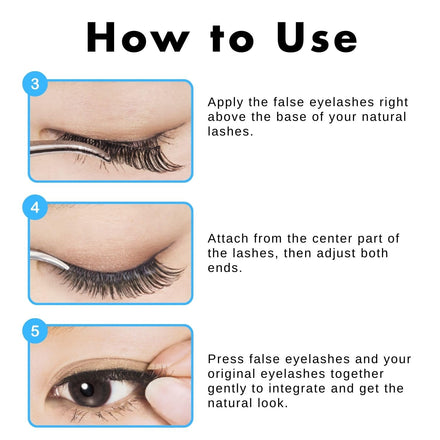 How to Use

3

Apply the false eyelashes right above the base of your natural lashes.

4

Attach from the center part of the lashes, then adjust both ends.

5

Press false eyelashes and your original eyelashes together gently to integrate and get the natural look.