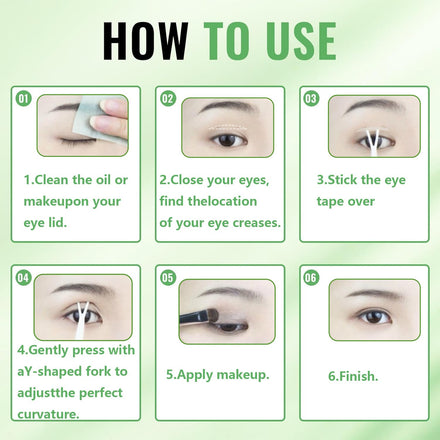 HOW TO USE

01

1.Clean the oil or makeupon your eye lid.

02

2.Close your eyes, find thelocation of your eye creases.

03

3.Stick the eye tape over

04

4.Gently press with aY-shaped fork to adjustthe perfect curvature.

05

5.Apply makeup.

06

6.Finish.