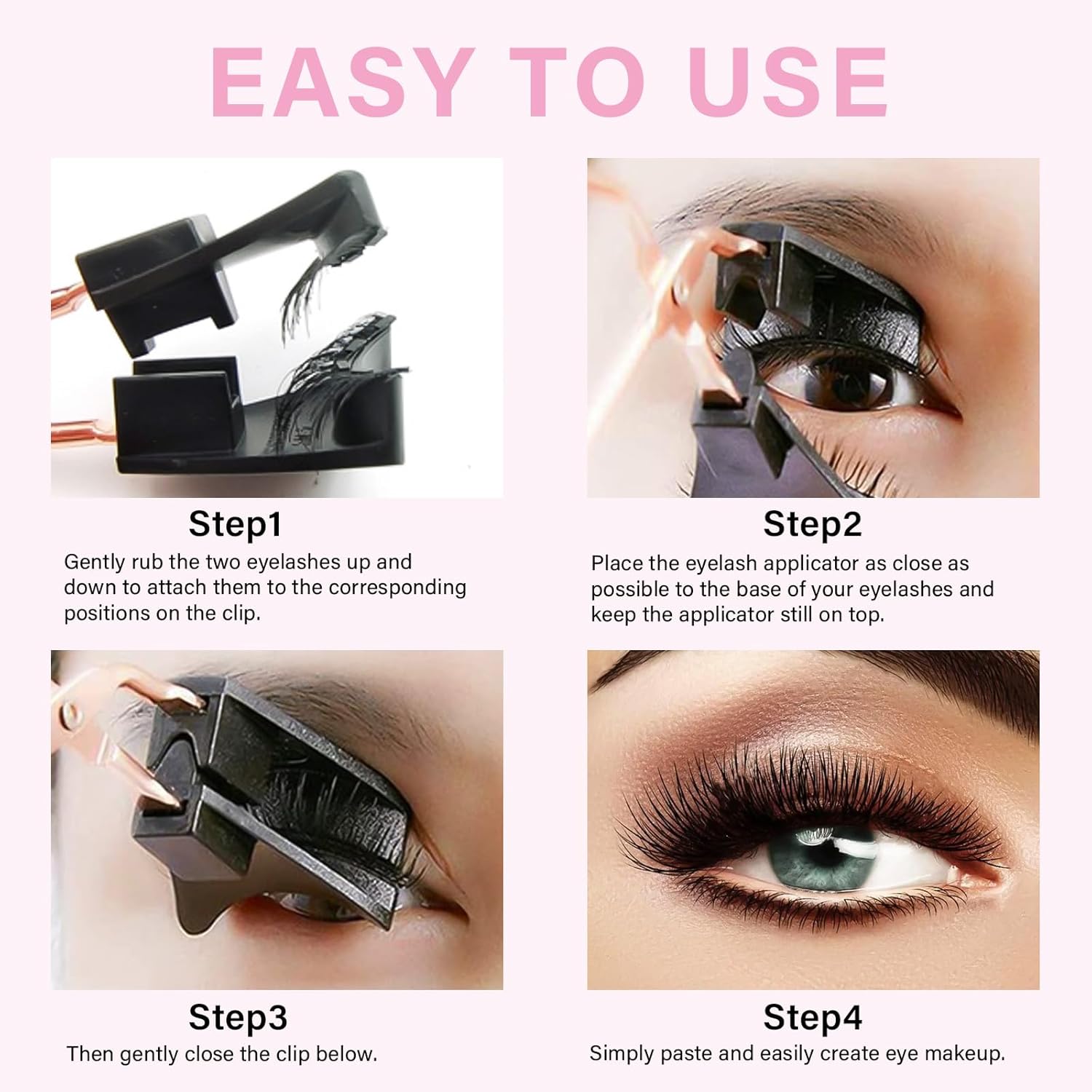 EASY TO USE

Step1
Gently rub the two eyelashes up and down to attach them to the corresponding positions on the clip.

Step2
Place the eyelash applicator as close as possible to the base of your eyelashes and keep the applicator still on top.

Step3
Then gently close the clip below.

Step4
Simply paste and easily create eye makeup.