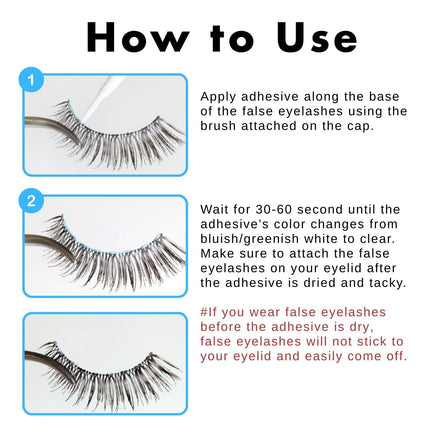 How to Use

1

Apply adhesive along the base of the false eyelashes using the brush attached on the cap.

2

Wait for 30-60 second until the adhesive's color changes from bluish/greenish white to clear. Make sure to attach the false eyelashes on your eyelid after the adhesive is dried and tacky.

#If you wear false eyelashes before the adhesive is dry, false eyelashes will not stick to your eyelid and easily come off.