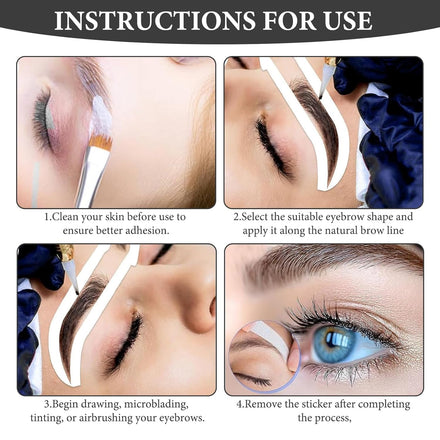 INSTRUCTIONS FOR USE

1.Clean your skin before use to ensure better adhesion.

2.Select the suitable eyebrow shape and apply it along the natural brow line

3.Begin drawing, microblading, tinting, or airbrushing your eyebrows.

4.Remove the sticker after completing the process,