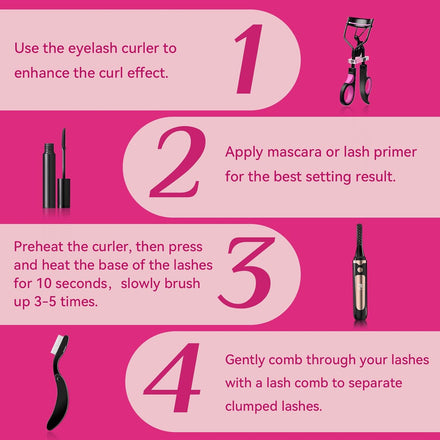 Use the eyelash curler to enhance the curl effect.

1

2

Apply mascara or lash primer for the best setting result.

Preheat the curler, then press and heat the base of the lashes for 10 seconds， slowly brush up 3-5 times.

3

4

Gently comb through your lashes with a lash comb to separate clumped lashes.