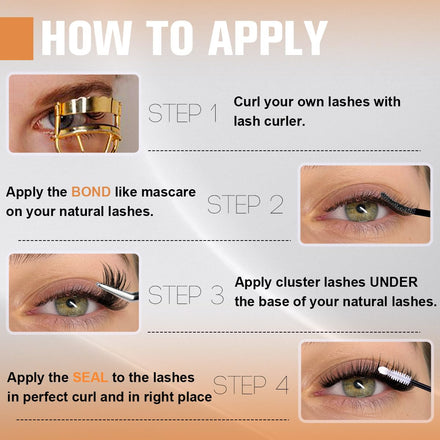 HOW TO APPLY

STEP 1 Curl your own lashes with lash curler.

Apply the BOND like mascare on your natural lashes. STEP 2

STEP 3 Apply cluster lashes UNDER the base of your natural lashes.

Apply the SEAL to the lashes in perfect curl and in right place STEP 4