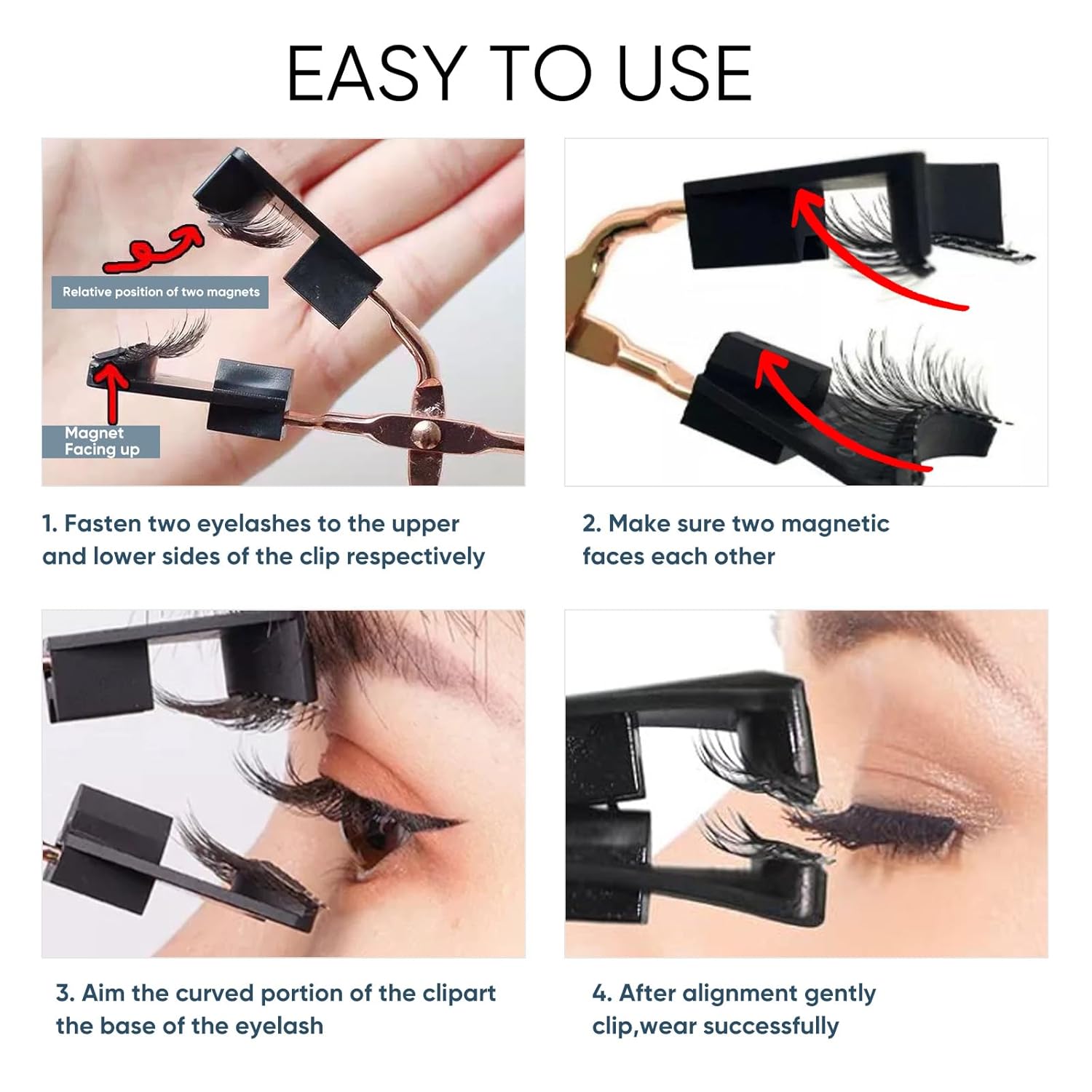 EASY TO USE

Relative position of two magnets

Magnet Facing up

1. Fasten two eyelashes to the upper and lower sides of the clip respectively

2. Make sure two magnetic faces each other

3. Aim the curved portion of the clipart the base of the eyelash

4. After alignment gently clip,wear successfully