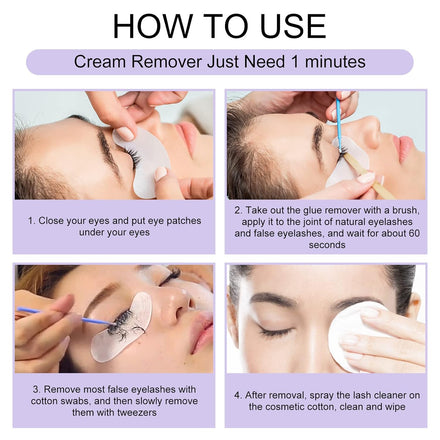 HOW TO USE

Cream Remover Just Need 1 minutes

1. Close your eyes and put eye patches under your eyes

2. Take out the glue remover with a brush, apply it to the joint of natural eyelashes and false eyelashes, and wait for about 60 seconds

3. Remove most false eyelashes with cotton swabs, and then slowly remove them with tweezers

4. After removal, spray the lash cleaner on the cosmetic cotton, clean and wipe