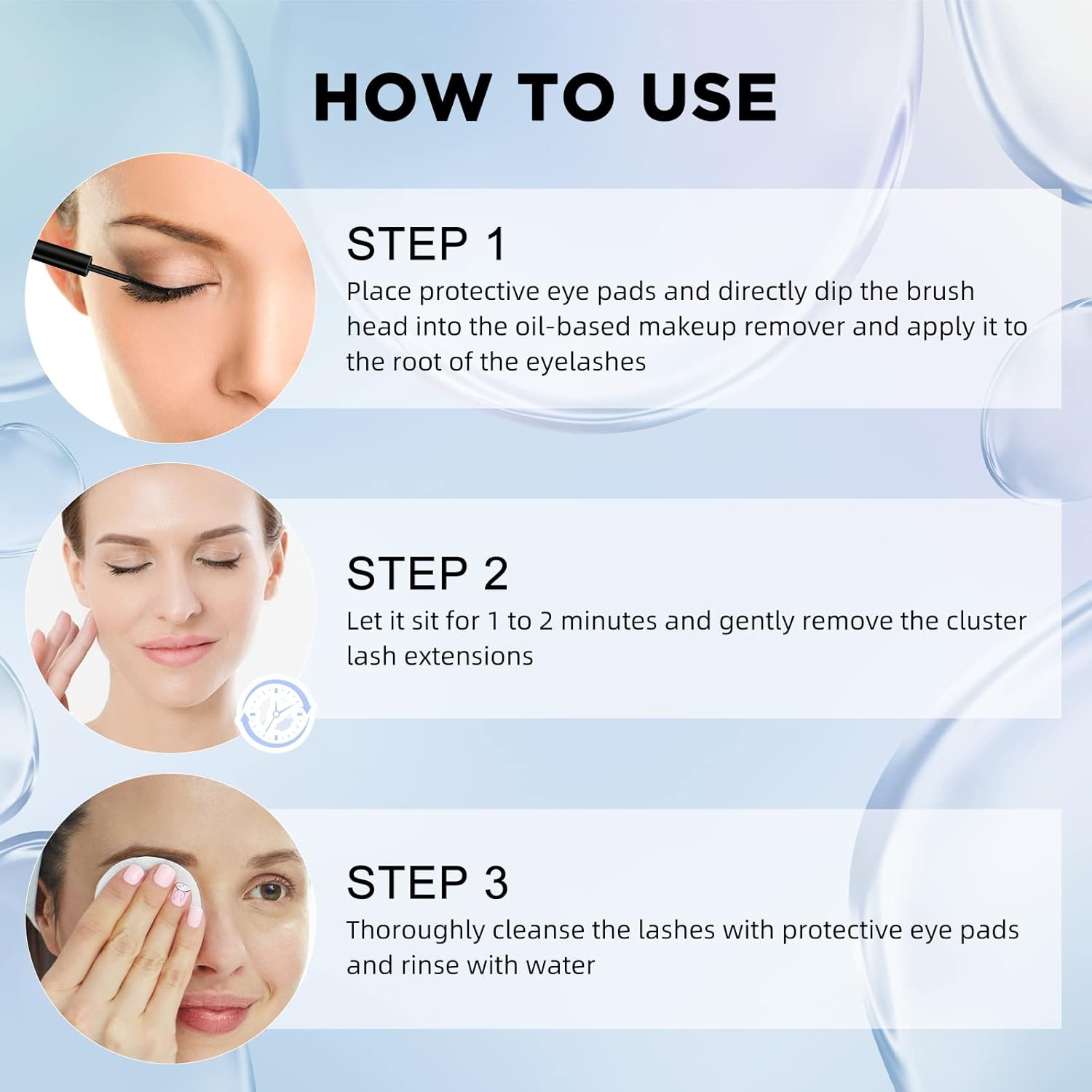 HOW TO USE

STEP 1
Place protective eye pads and directly dip the brush head into the oil-based makeup remover and apply it to the root of the eyelashes

STEP 2
Let it sit for 1 to 2 minutes and gently remove the cluster lash extensions

STEP 3
Thoroughly cleanse the lashes with protective eye pads and rinse with water