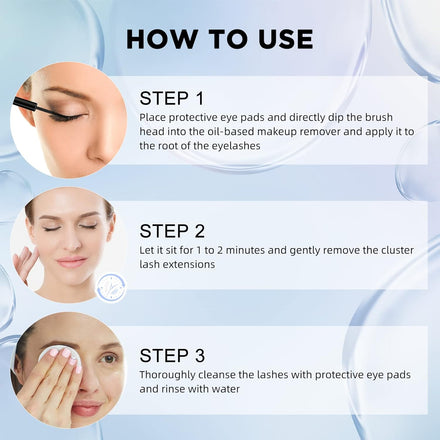 HOW TO USE

STEP 1
Place protective eye pads and directly dip the brush head into the oil-based makeup remover and apply it to the root of the eyelashes

STEP 2
Let it sit for 1 to 2 minutes and gently remove the cluster lash extensions

STEP 3
Thoroughly cleanse the lashes with protective eye pads and rinse with water